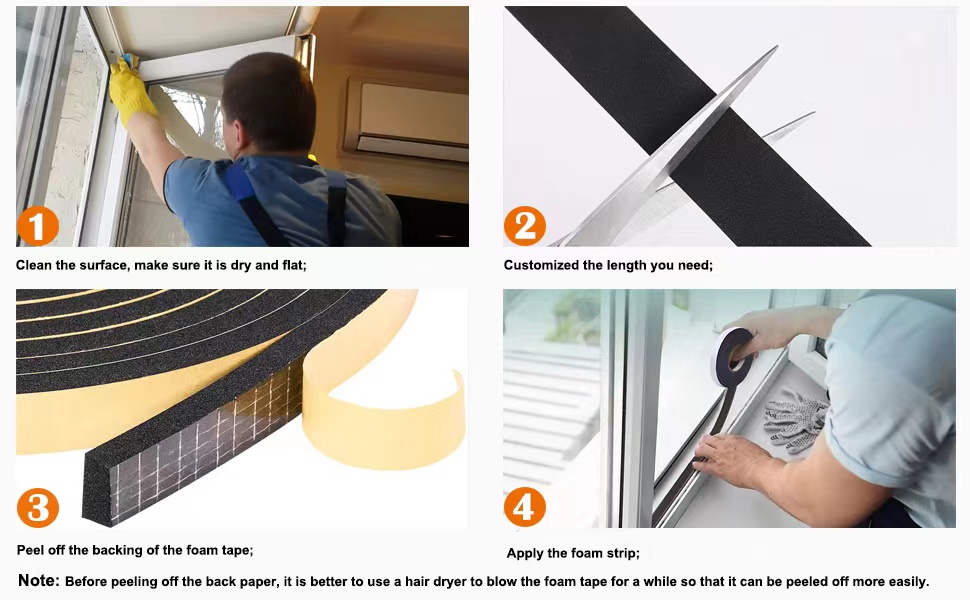 1

Clean the surface, make sure it is dry and flat;

2

Customized the length you need;

3

Peel off the backing of the foam tape;

4

Apply the foam strip;

Note: Before peeling off the back paper, it is better to use a hair dryer to blow the foam tape for a while so that it can be peeled off more easily.