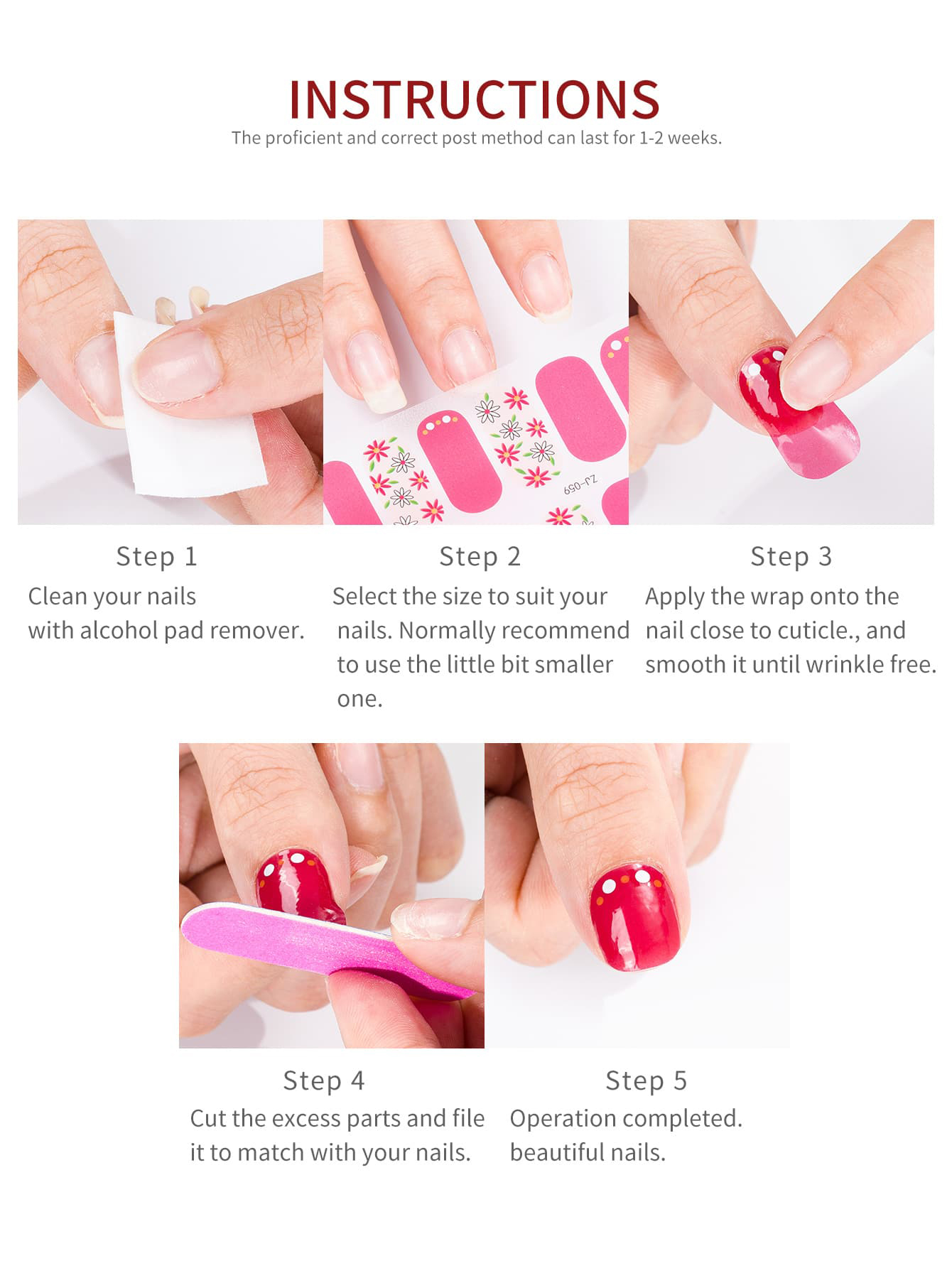 INSTRUCTIONS
The proficient and correct post method can last for 1-2 weeks.

ZJ-059

Step 1
Clean your nails with alcohol pad remover.

Step 2
Select the size to suit your nails. Normally recommend to use the little bit smaller one.

Step 3
Apply the wrap onto the nail close to cuticle., and smooth it until wrinkle free.

Step 4
Cut the excess parts and file it to match with your nails.

Step 5
Operation completed. beautiful nails.