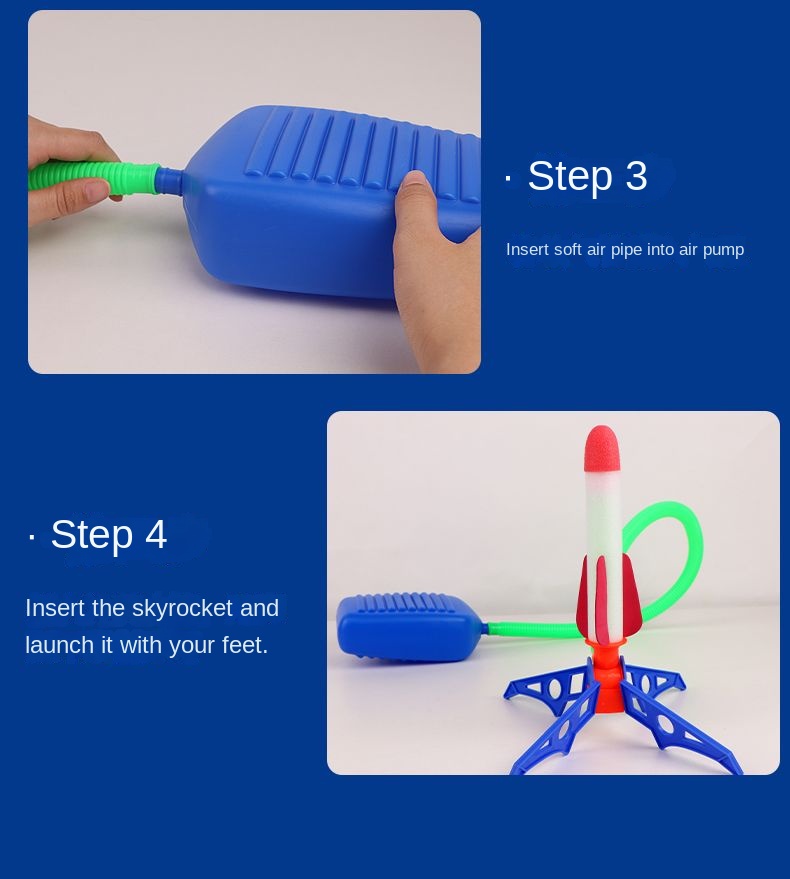 · Step 3

Insert soft air pipe into air pump

· Step 4

Insert the skyrocket and launch it with your feet.