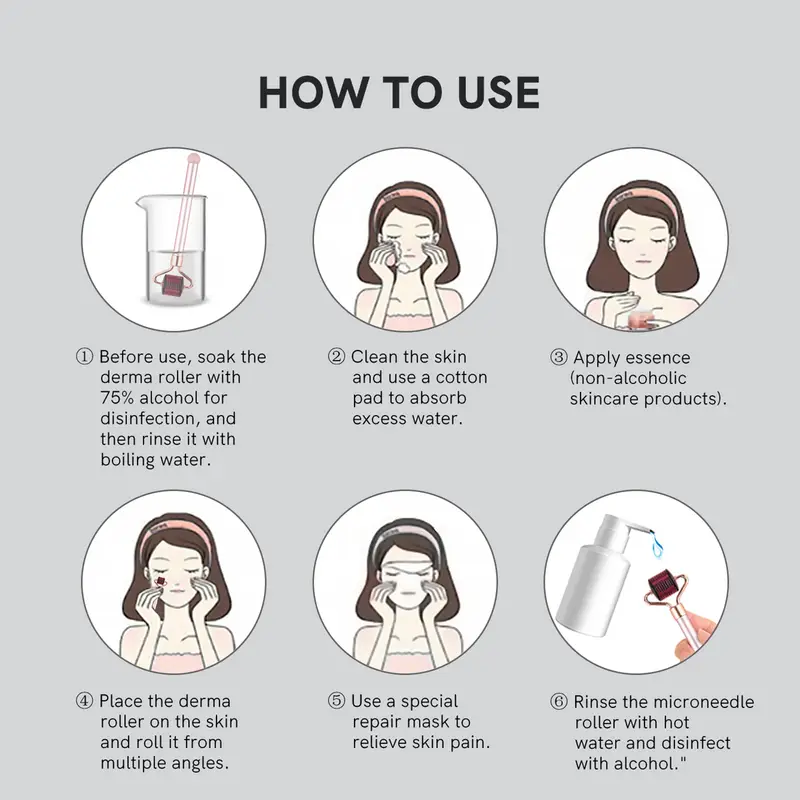 HOW TO USE

① Before use, soak the derma roller with 75% alcohol for disinfection, and then rinse it with boiling water.

② Clean the skin and use a cotton pad to absorb excess water.

③ Apply essence (non-alcoholic skincare products).

④ Place the derma roller on the skin and roll it from multiple angles.

⑤ Use a special repair mask to relieve skin pain.

⑥ Rinse the microneedle roller with hot water and disinfect with alcohol."