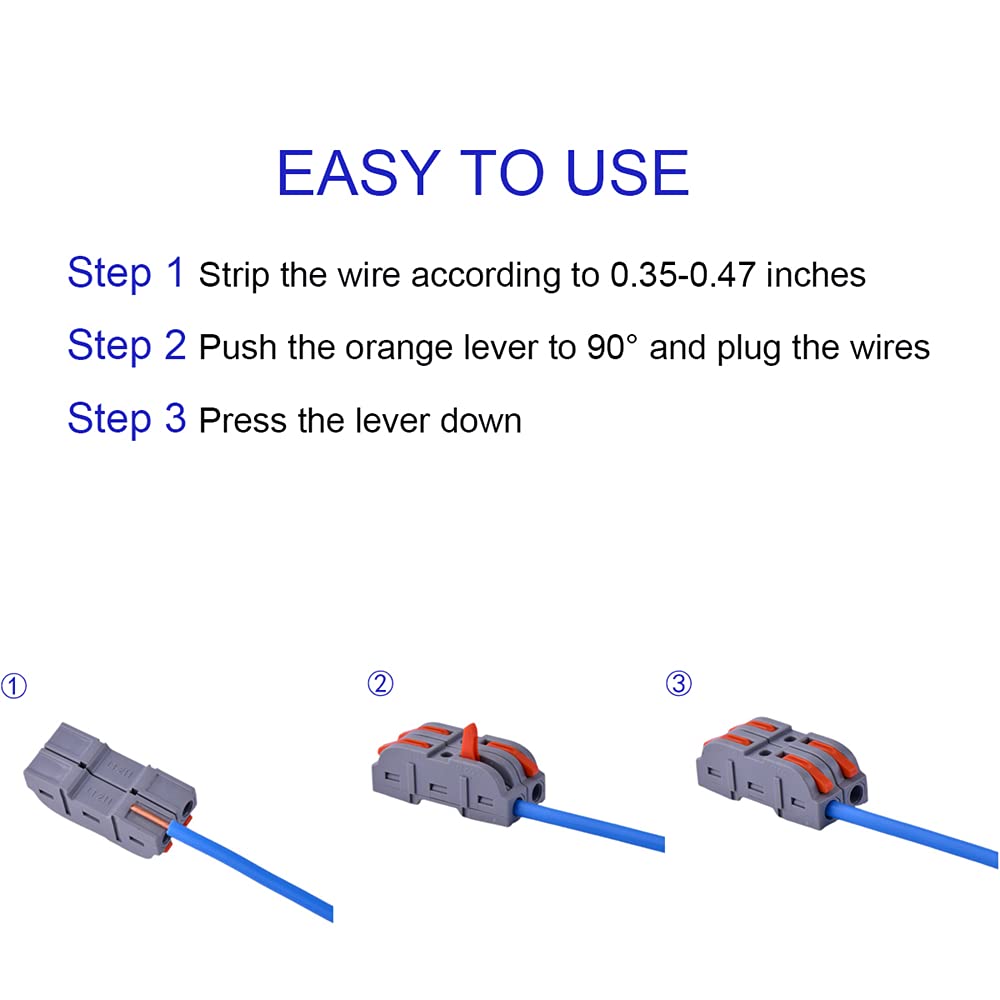 EASY TO USE

Step 1 Strip the wire according to 0.35-0.47 inches

Step 2 Push the orange lever to 90° and plug the wires

Step 3 Press the lever down

①

②

③