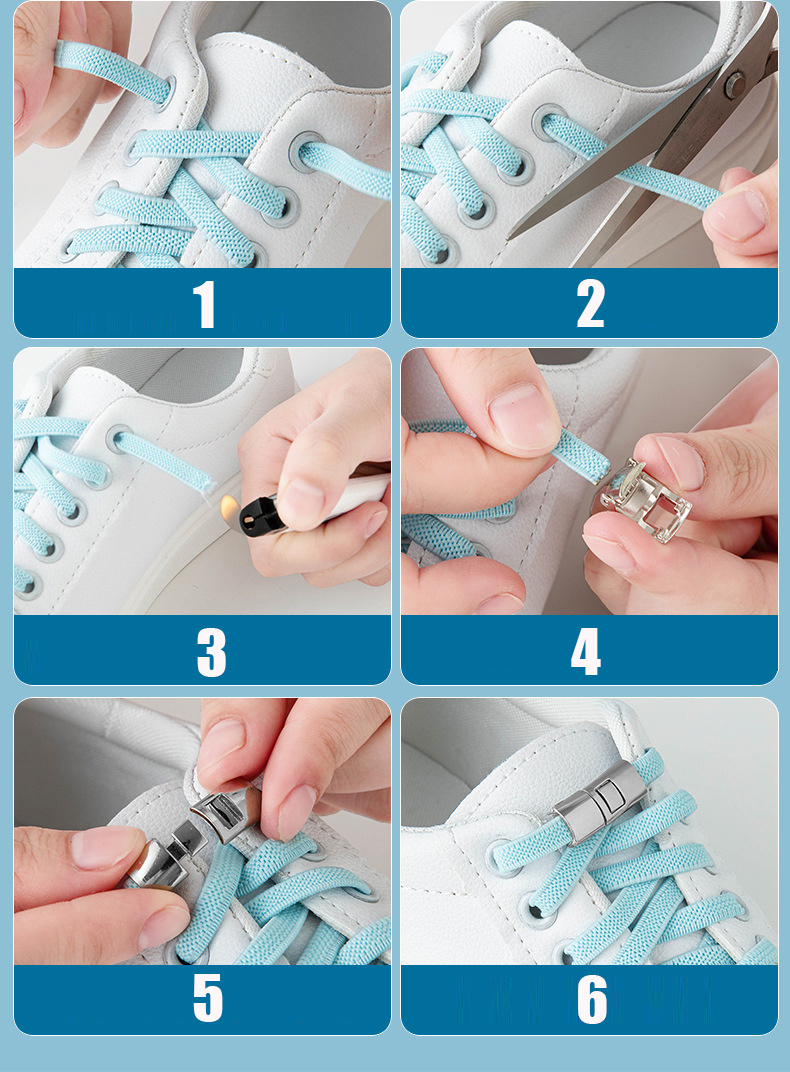 1

2

3

4

5

6