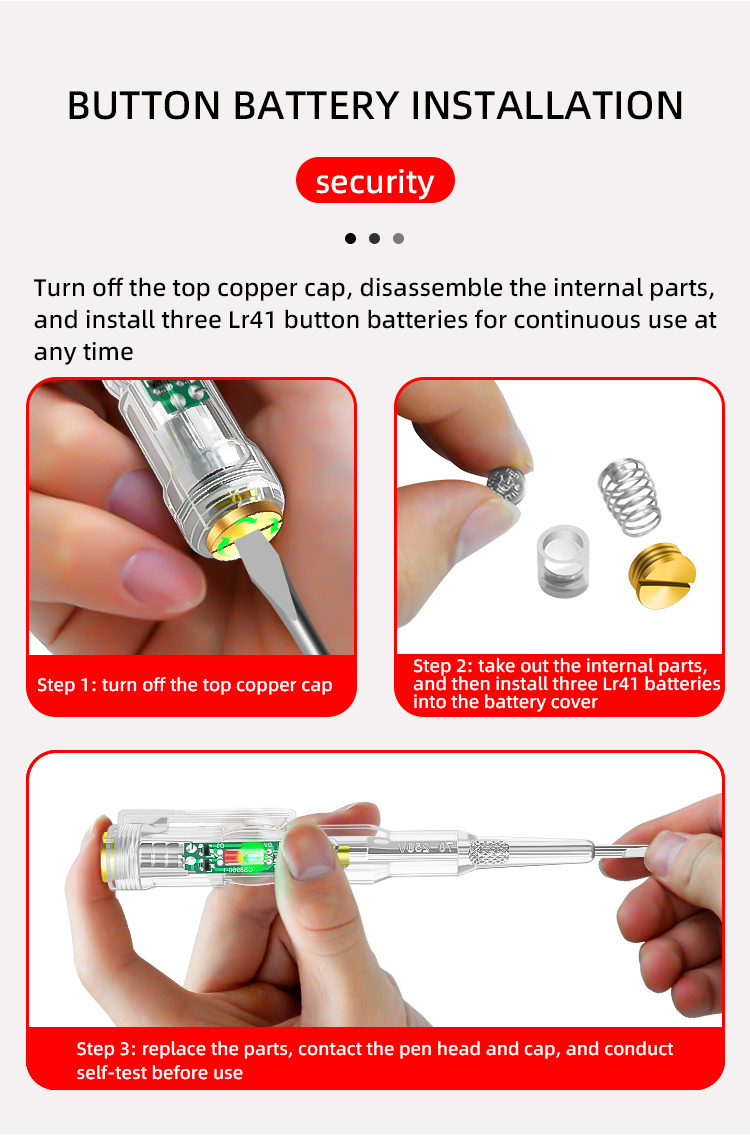 BUTTON BATTERY INSTALLATION

security

Turn off the top copper cap, disassemble the internal parts, and install three Lr41 button batteries for continuous use at any time

Step 1: turn off the top copper cap

Step 2: take out the internal parts, and then install three Lr41 batteries into the battery cover

Step 3: replace the parts, contact the pen head and cap, and conduct self-test before use