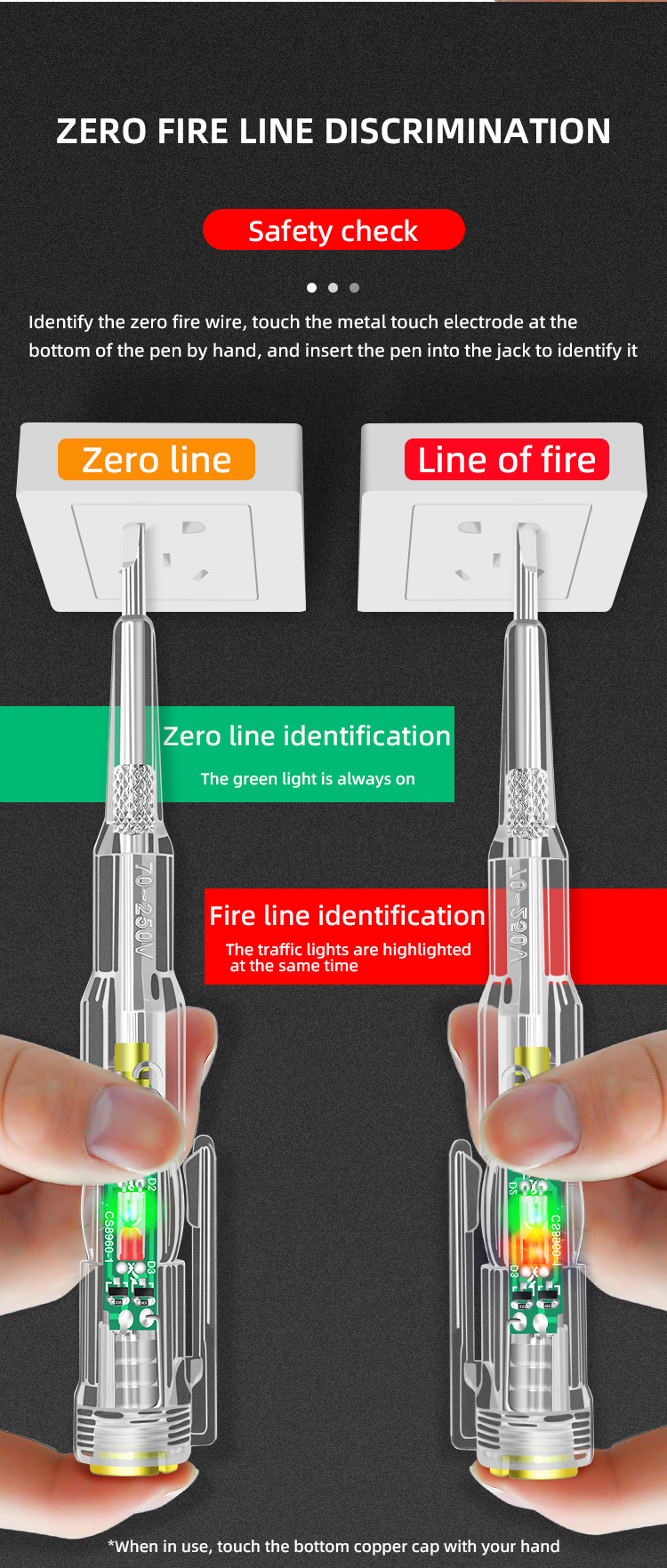 ZERO FIRE LINE DISCRIMINATION

Safety check

Identify the zero fire wire, touch the metal touch electrode at the bottom of the pen by hand, and insert the pen into the jack to identify it

Zero line

Line of fire

Zero line identification

The green light is always on

70~250V

Fire line identification

The traffic lights are highlighted at the same time

70~250V

D2

CS8960-1

D3

D2

CS8960-1

D3

*When in use, touch the bottom copper cap with your hand