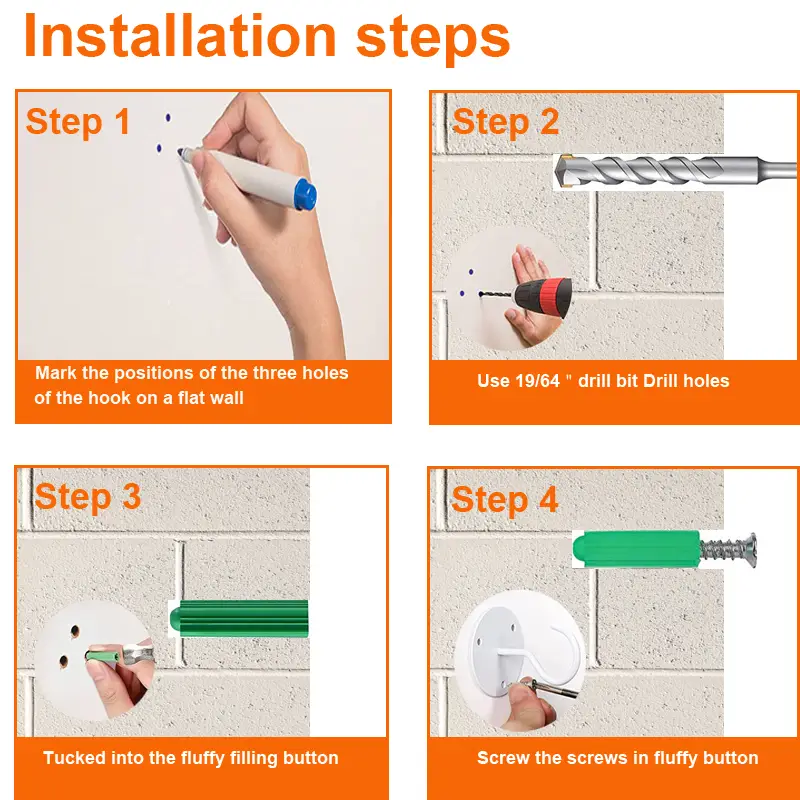 Installation steps

Step 1

Mark the positions of the three holes of the hook on a flat wall

Step 2

Use 19/64 " drill bit Drill holes

Step 3

Tucked into the fluffy filling button

Step 4

Screw the screws in fluffy button