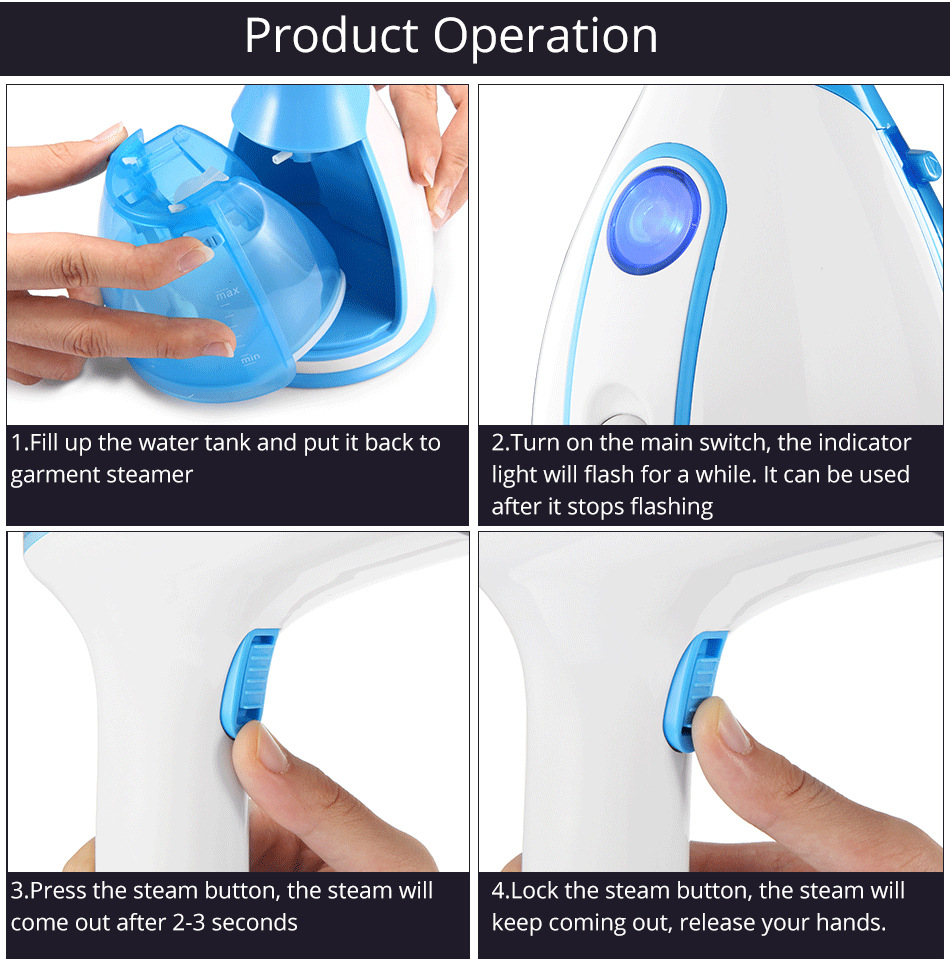 Product Operation

max

min

1.Fill up the water tank and put it back to garment steamer

2.Turn on the main switch, the indicator light will flash for a while. It can be used after it stops flashing

3.Press the steam button, the steam will come out after 2-3 seconds

4.Lock the steam button, the steam will keep coming out, release your hands.