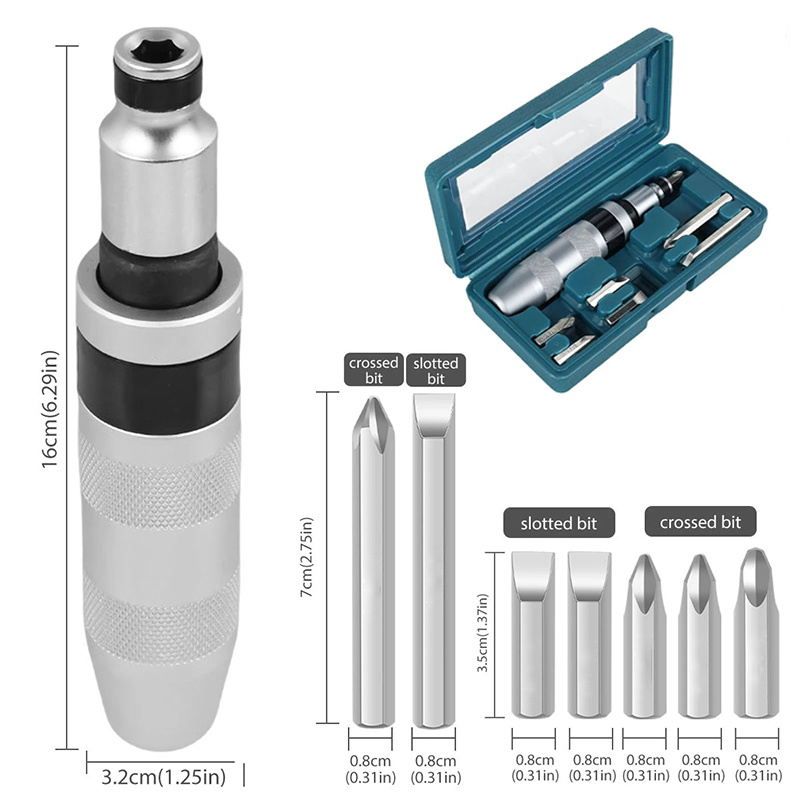 16cm(6.29in)

3.2cm(1.25in)

crossed bit

slotted bit

7cm(2.75in)

0.8cm (0.31in)

0.8cm (0.31in)

slotted bit

crossed bit

3.5cm(1.37in)

0.8cm (0.31in)

0.8cm (0.31in)

0.8cm (0.31in)

0.8cm (0.31in)

0.8cm (0.31in)