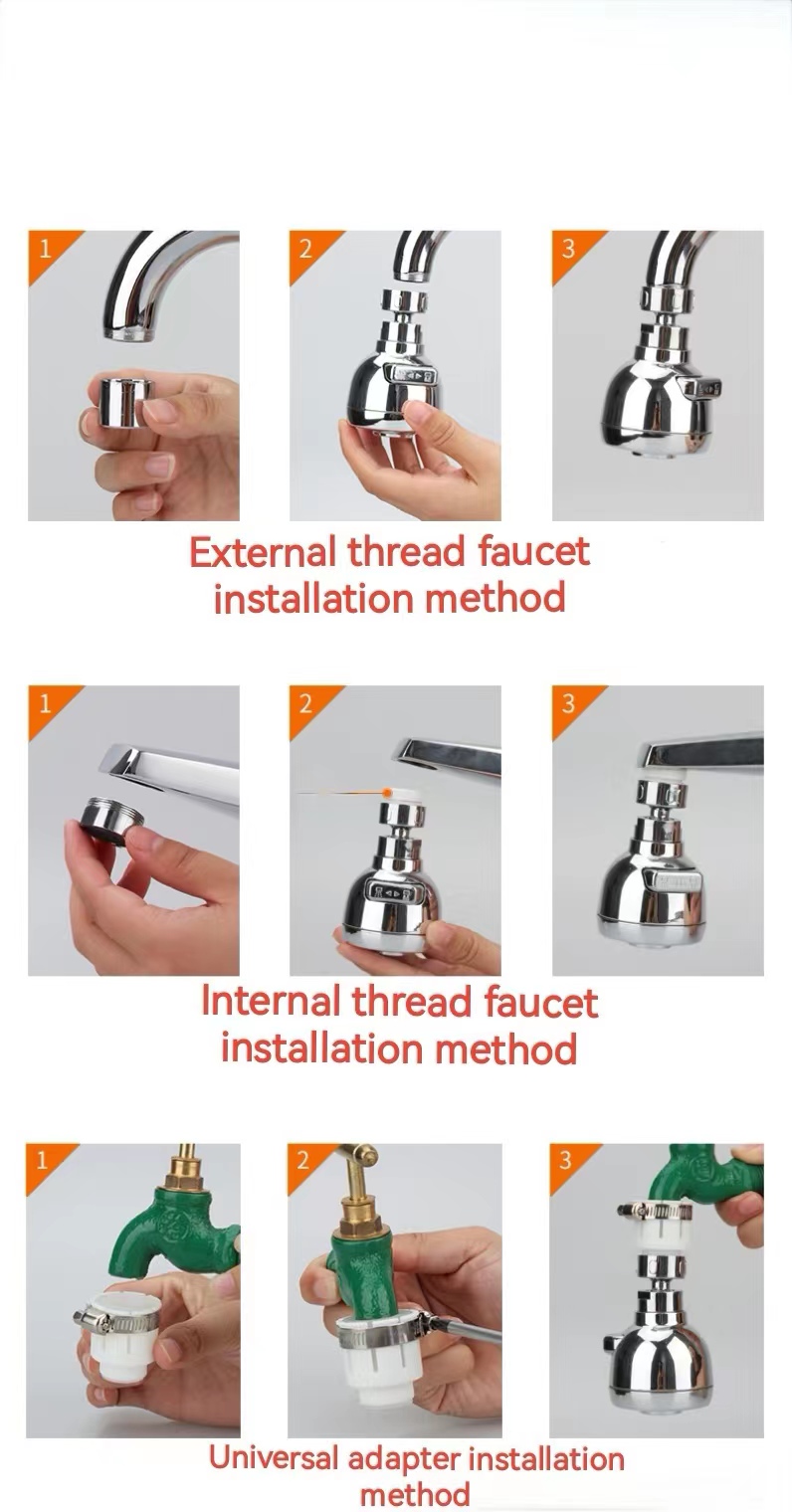 1

2

3

External thread faucet installation method

1

2

3

Internal thread faucet installation method

1

2

3

Universal adapter installation method