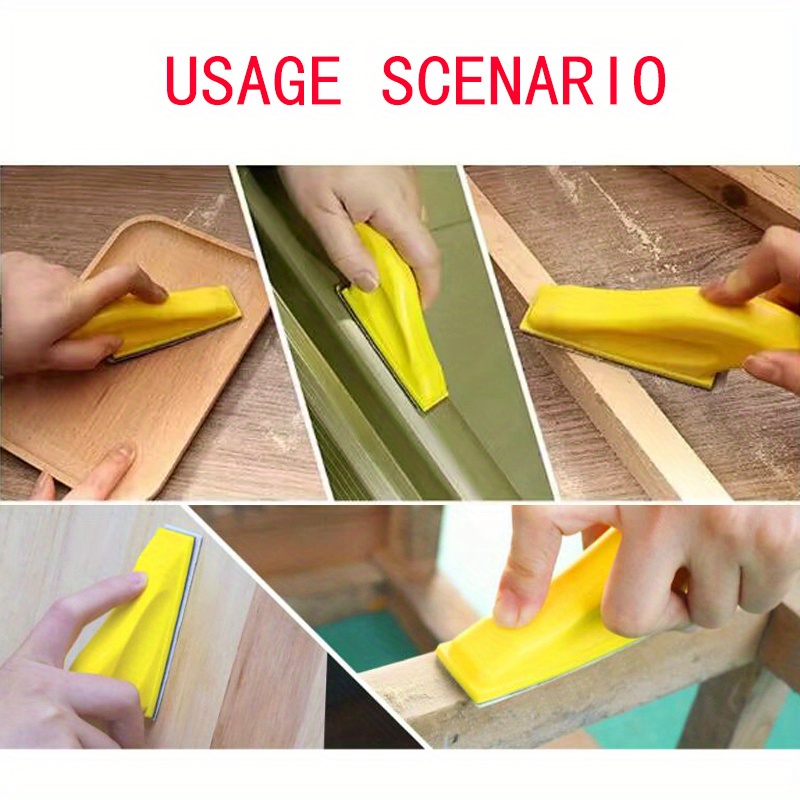 USAGE SCENARIO