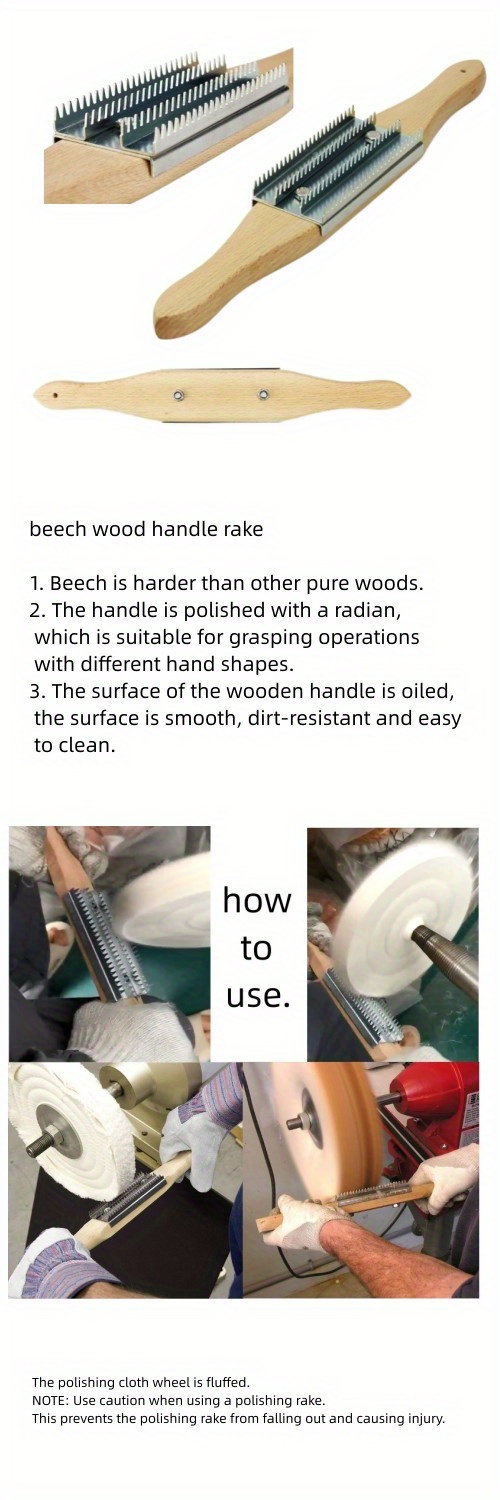 beech wood handle rake

1. Beech is harder than other pure woods.
2. The handle is polished with a radian, which is suitable for grasping operations with different hand shapes.
3. The surface of the wooden handle is oiled, the surface is smooth, dirt-resistant and easy to clean.

how to use.

The polishing cloth wheel is fluffed.
NOTE: Use caution when using a polishing rake.
This prevents the polishing rake from falling out and causing injury.