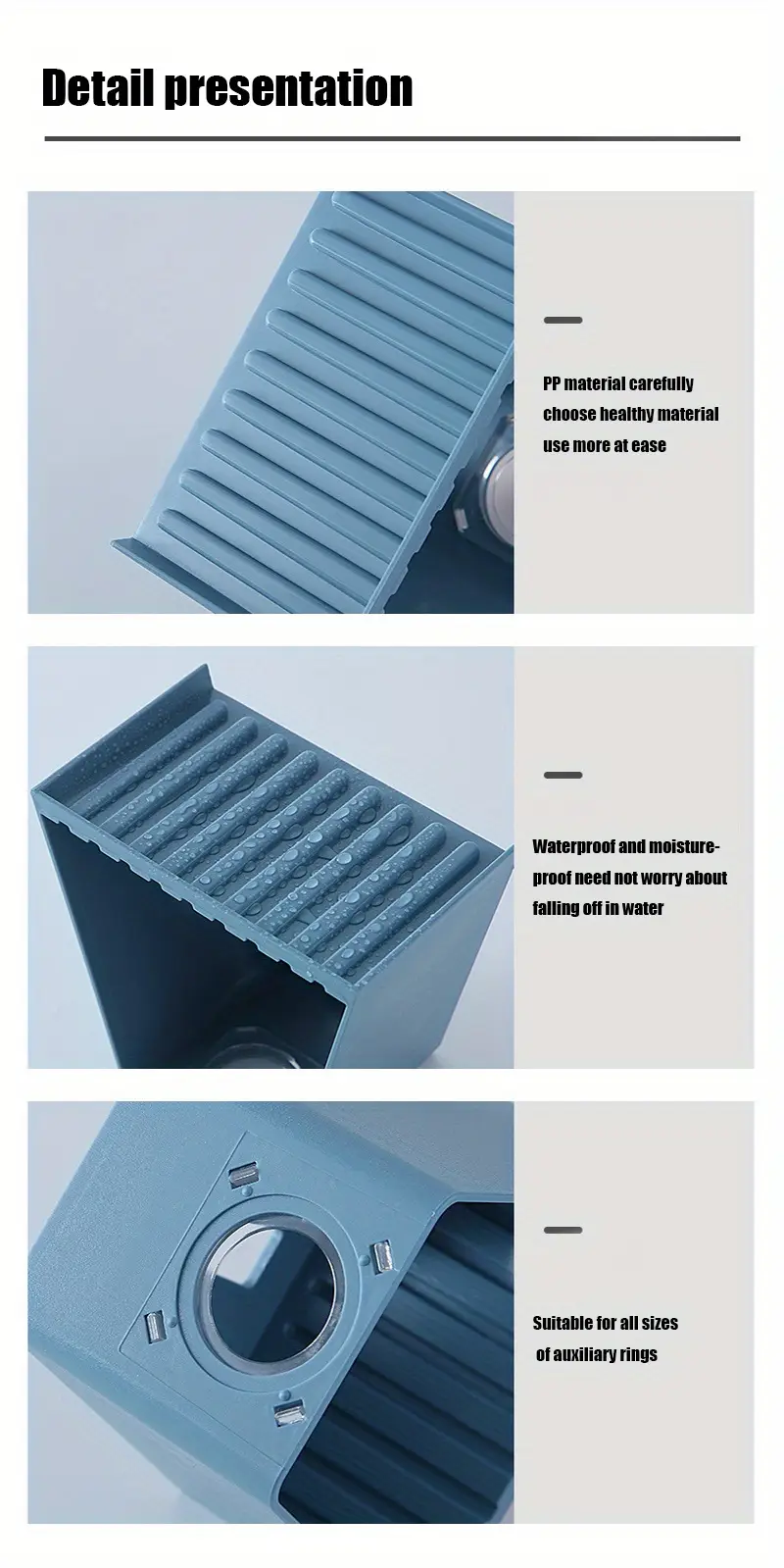 Detail presentation

PP material carefully choose healthy material use more at ease

Waterproof and moisture-proof need not worry about falling off in water

Suitable for all sizes of auxiliary rings