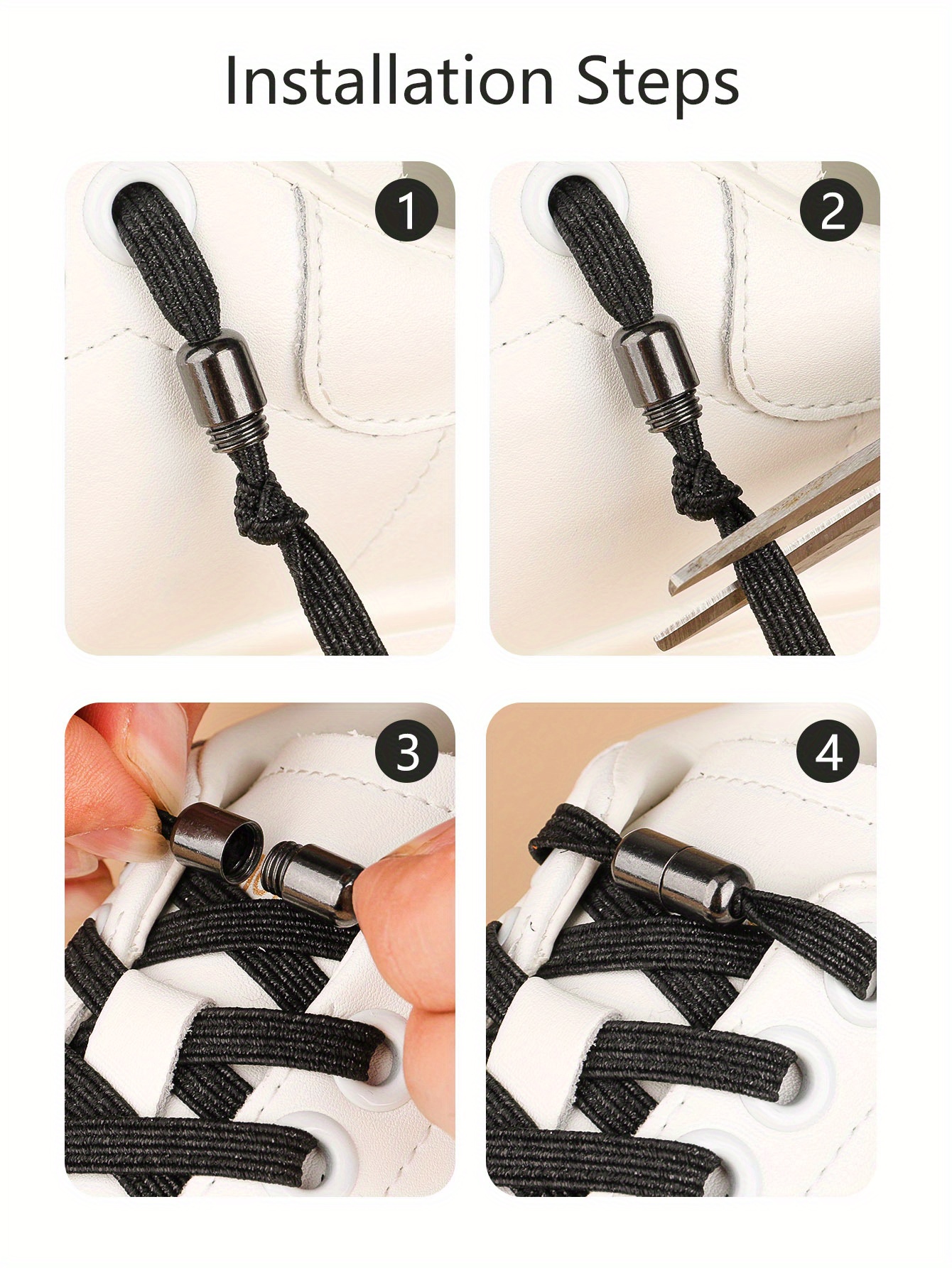 Installation Steps

1

2

3

4