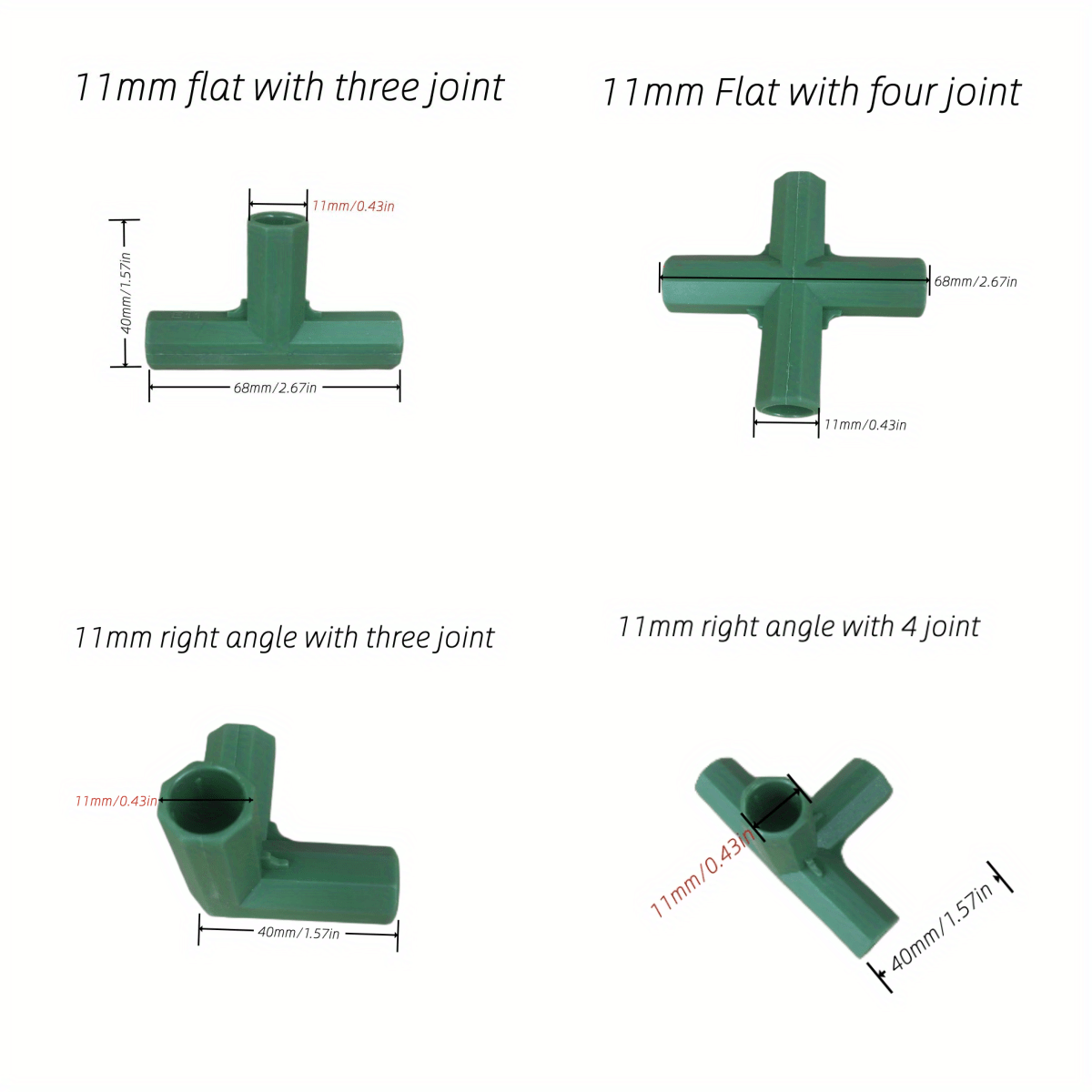 11mm flat with three joint

11mm/0.43in

40mm/1.57in

68mm/2.67in

11mm Flat with four joint

68mm/2.67in

11mm/0.43in

11mm right angle with three joint

11mm/0.43in

40mm/1.57in

11mm right angle with 4 joint

11mm/0.43in

40mm/1.57in