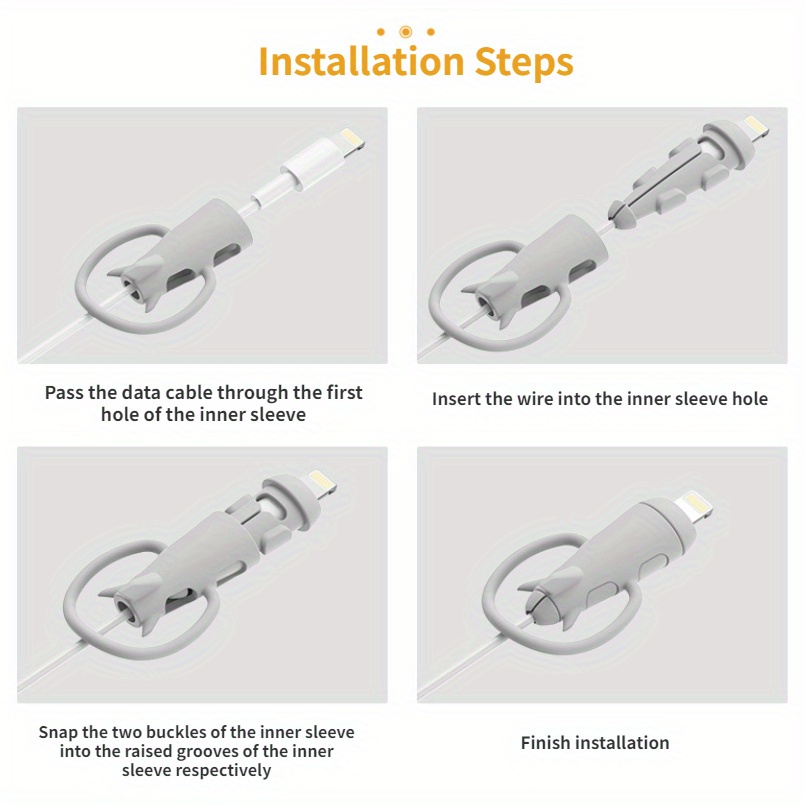 Installation Steps

Pass the data cable through the first hole of the inner sleeve

Insert the wire into the inner sleeve hole

Snap the two buckles of the inner sleeve into the raised grooves of the inner sleeve respectively

Finish installation