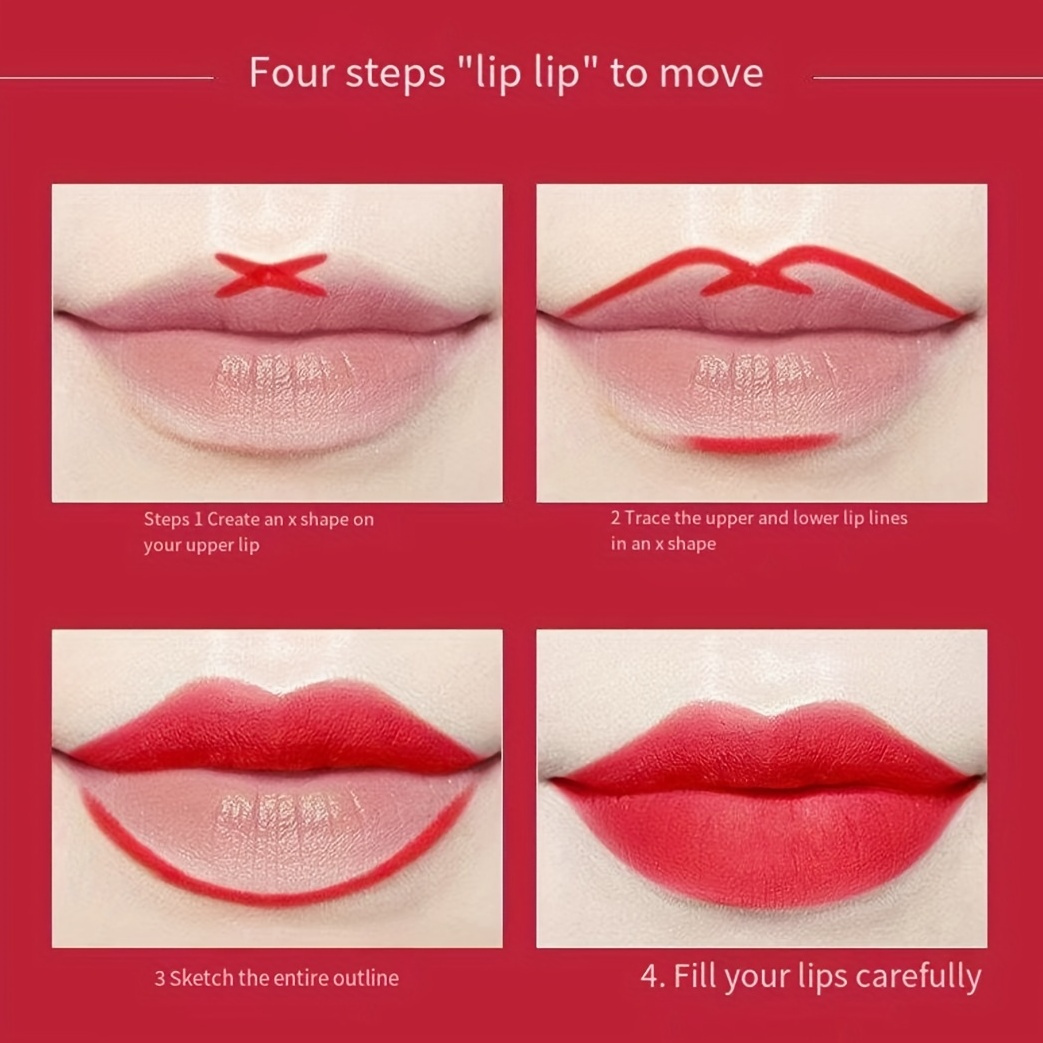 Four steps "lip lip" to move

Steps 1 Create an x shape on your upper lip

2 Trace the upper and lower lip lines in an x shape

3 Sketch the entire outline

4. Fill your lips carefully