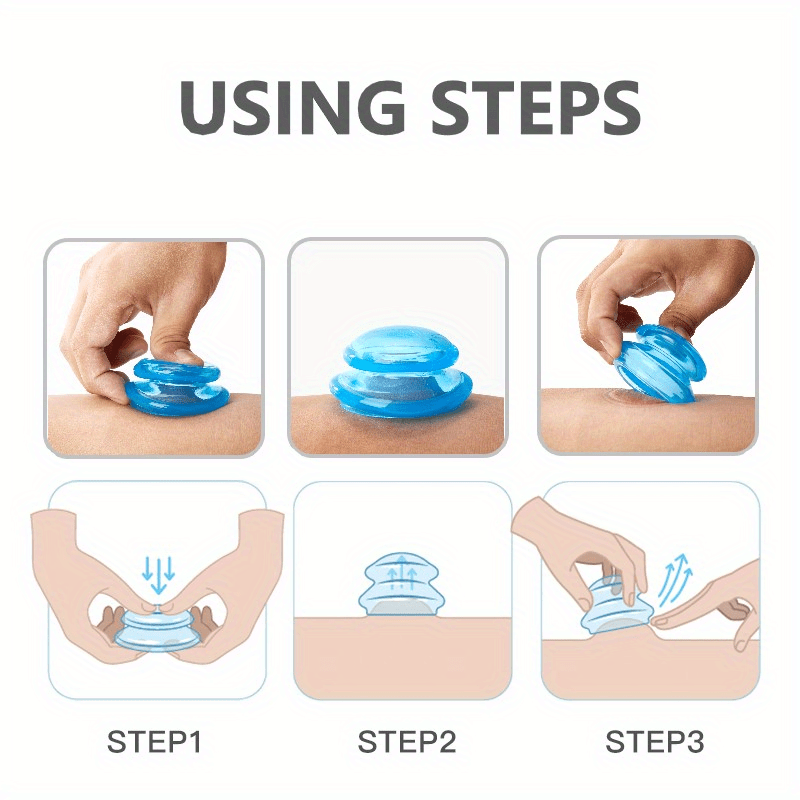 USING STEPS

STEP1

STEP2

STEP3