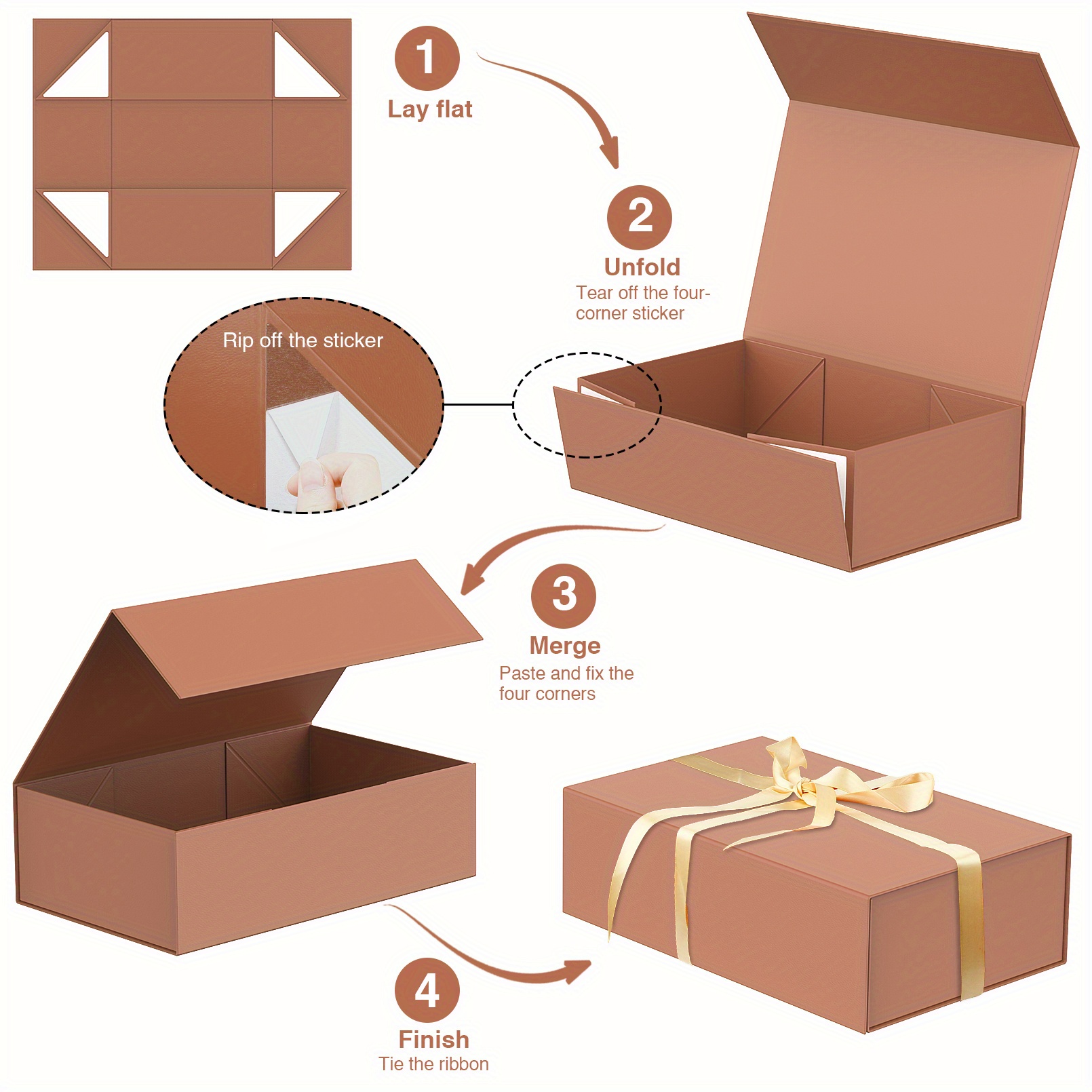 1
Lay flat

2
Unfold
Tear off the four-corner sticker

Rip off the sticker

3
Merge
Paste and fix the four corners

4
Finish
Tie the ribbon