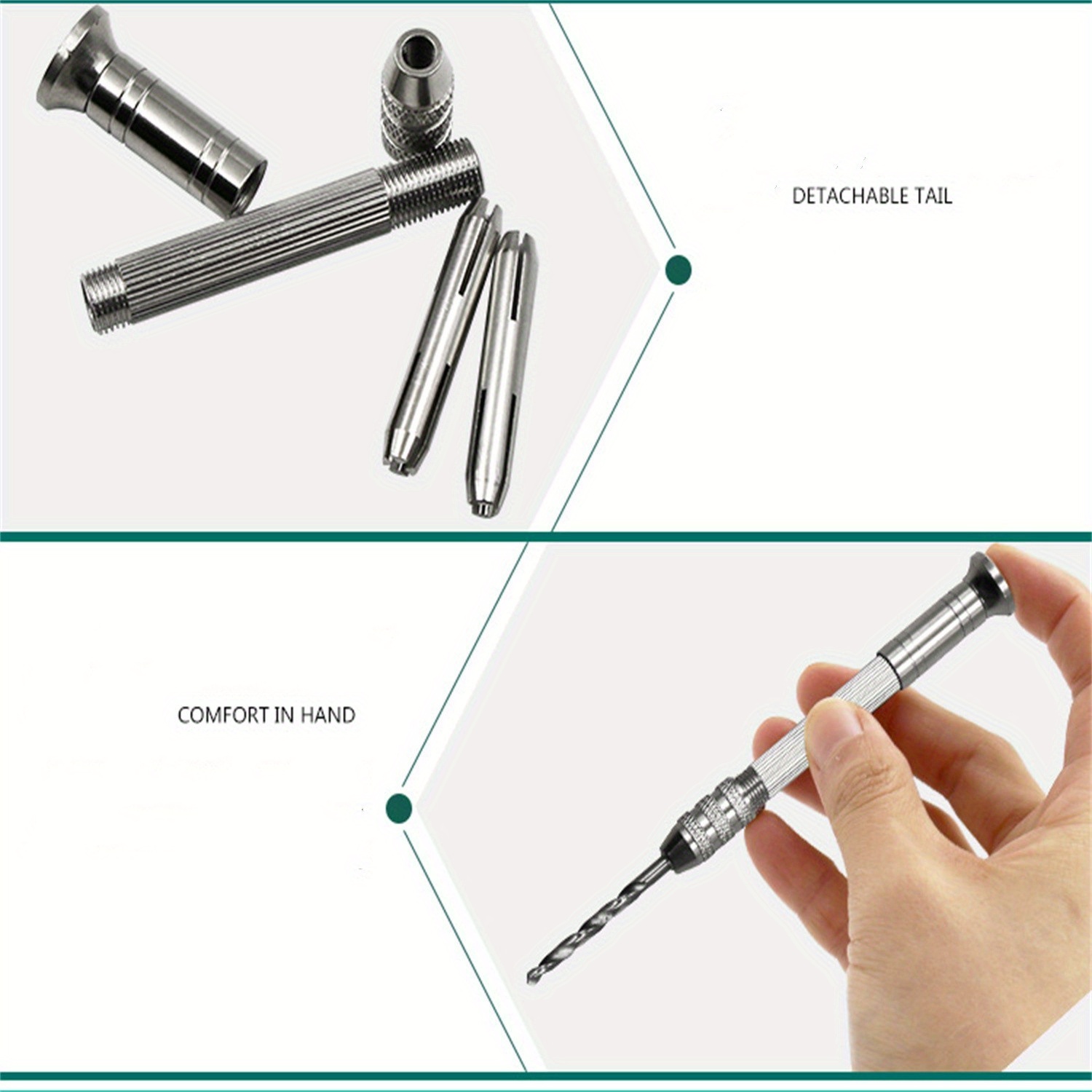 DETACHABLE TAIL

COMFORT IN HAND