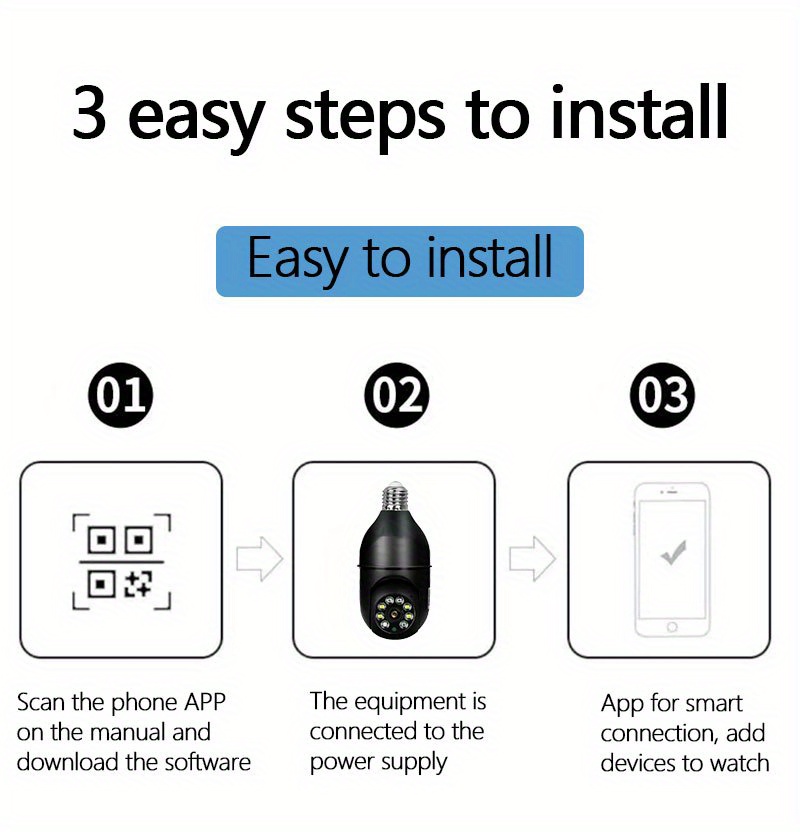 3 easy steps to install

Easy to install

01

02

03

Scan the phone APP on the manual and download the software

The equipment is connected to the power supply

App for smart connection, add devices to watch