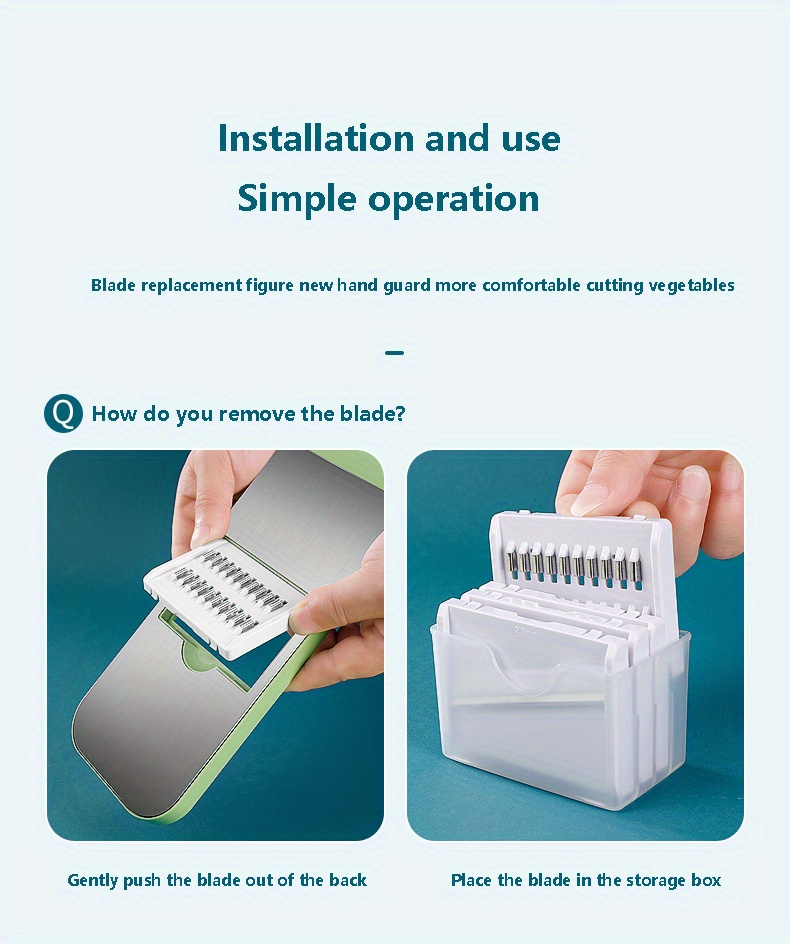 Installation and use
Simple operation

Blade replacement figure new hand guard more comfortable cutting vegetables

Q How do you remove the blade?

2.5mm

Gently push the blade out of the back

Place the blade in the storage box