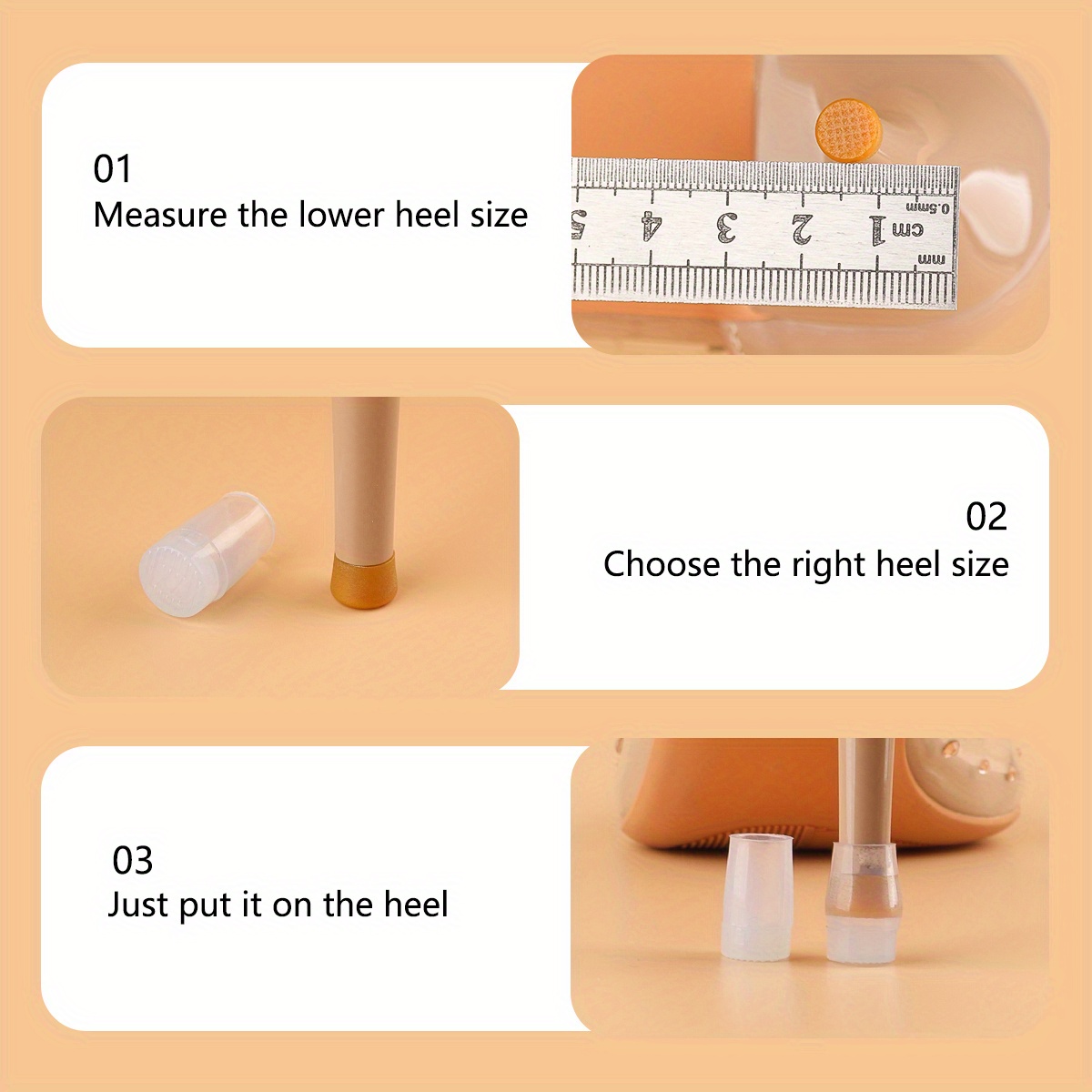 01
Measure the lower heel size

0.5mm
cm 1 2 3 4 5
mm

02
Choose the right heel size

03
Just put it on the heel