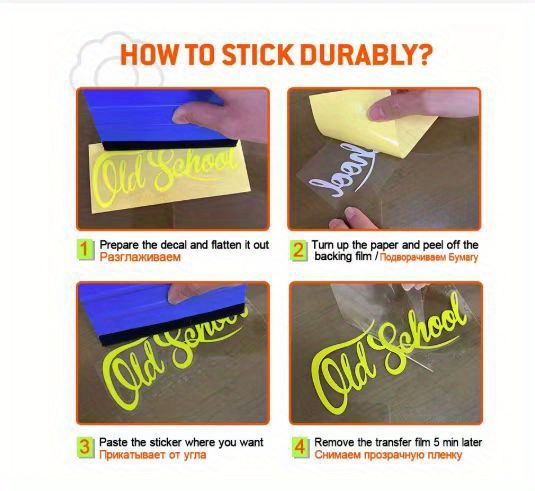 HOW TO STICK DURABLY?

Old School

1 Prepare the decal and flatten it out
Разглаживаем

2 Turn up the paper and peel off the backing film / Подворачиваем Бумагу

Old School

Old School

3 Paste the sticker where you want
Прикатывает от угла

4 Remove the transfer film 5 min later
Снимаем прозрачную пленку