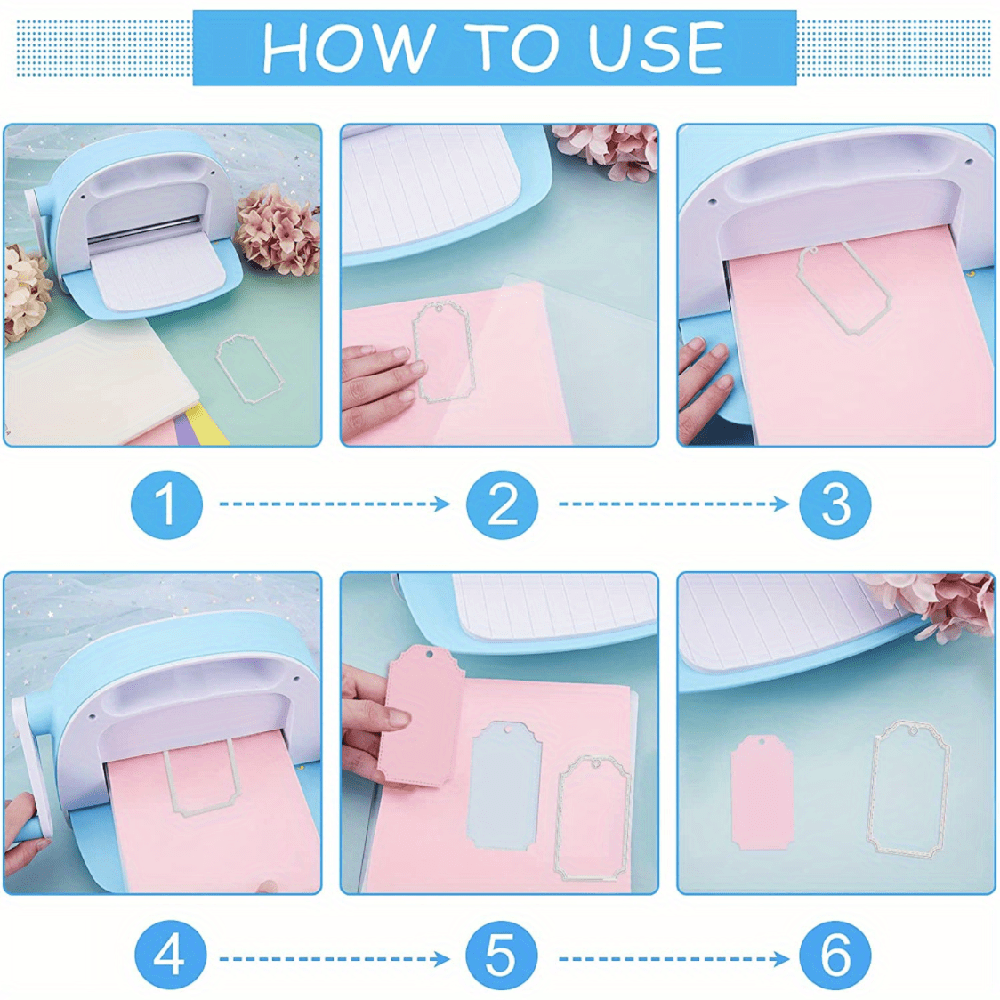 HOW TO USE

1

2

3

4

5

6