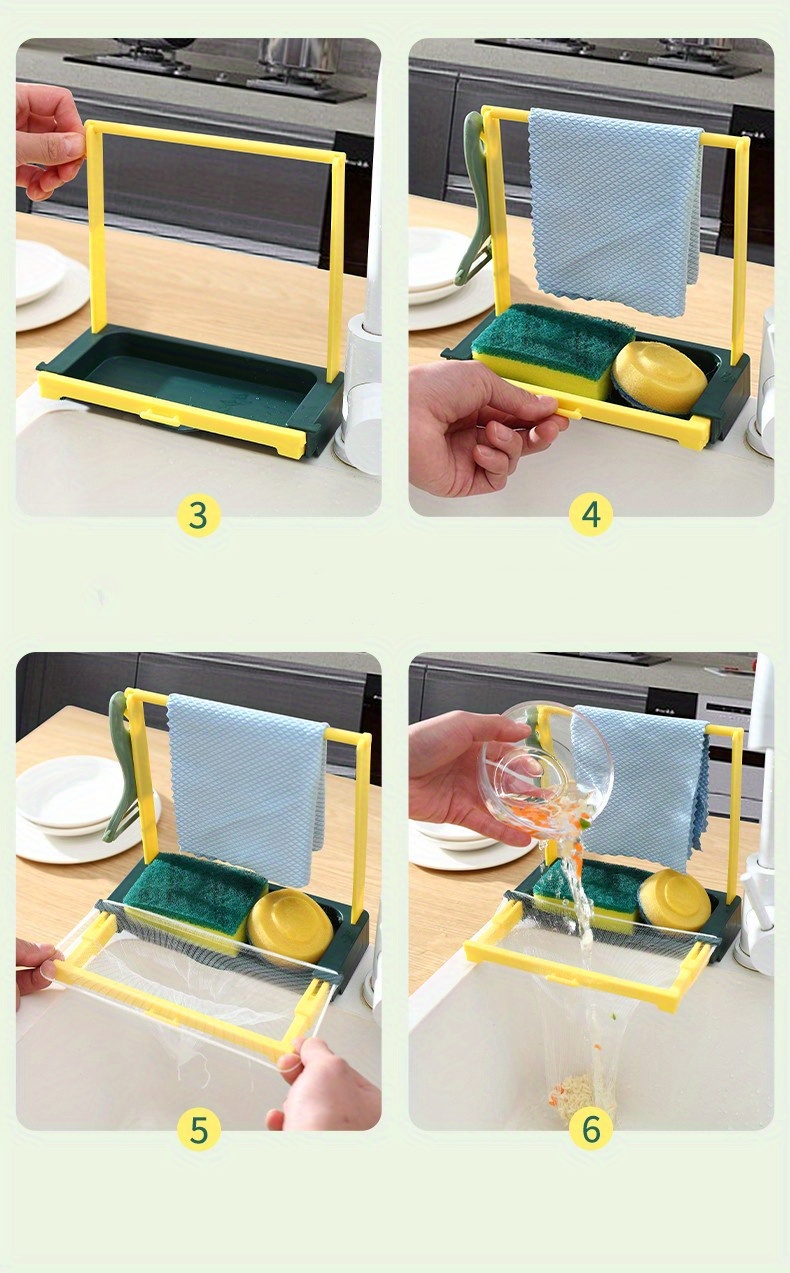 3

4

5

6