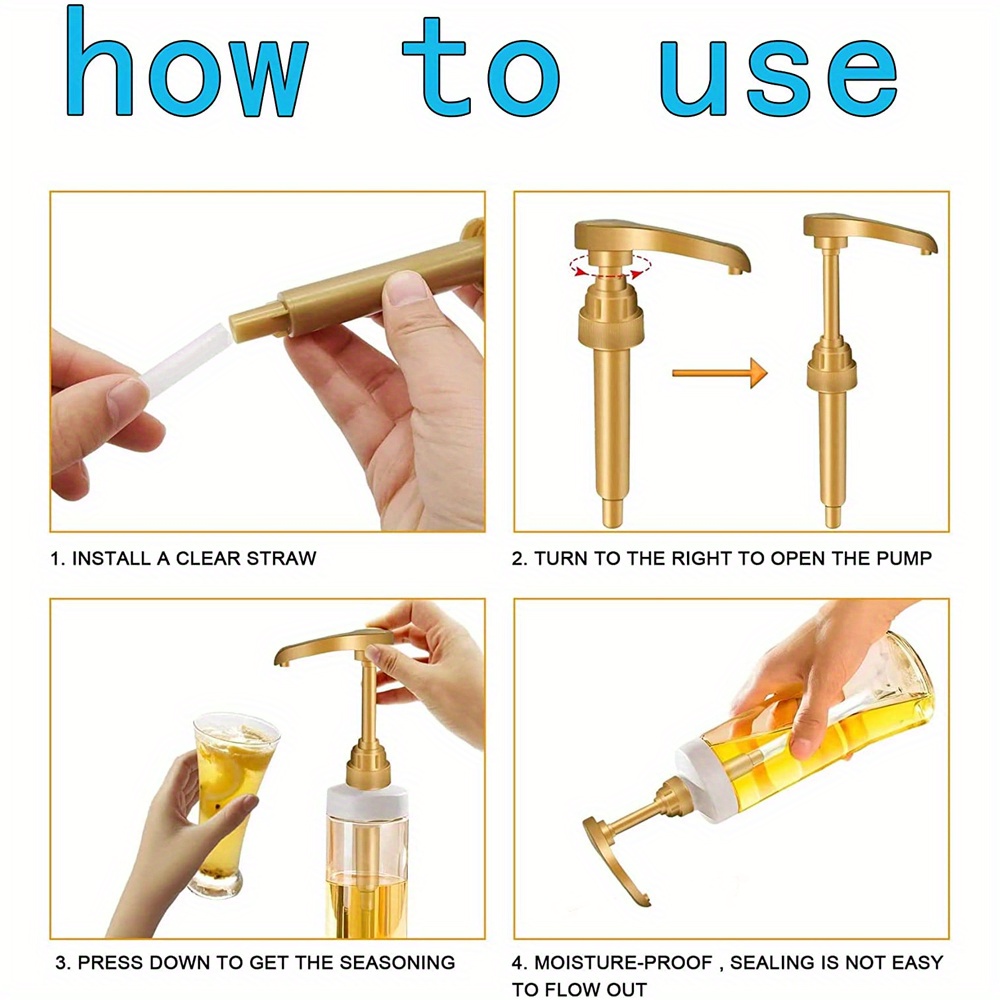 how to use

1. INSTALL A CLEAR STRAW

2. TURN TO THE RIGHT TO OPEN THE PUMP

3. PRESS DOWN TO GET THE SEASONING

4. MOISTURE-PROOF , SEALING IS NOT EASY TO FLOW OUT