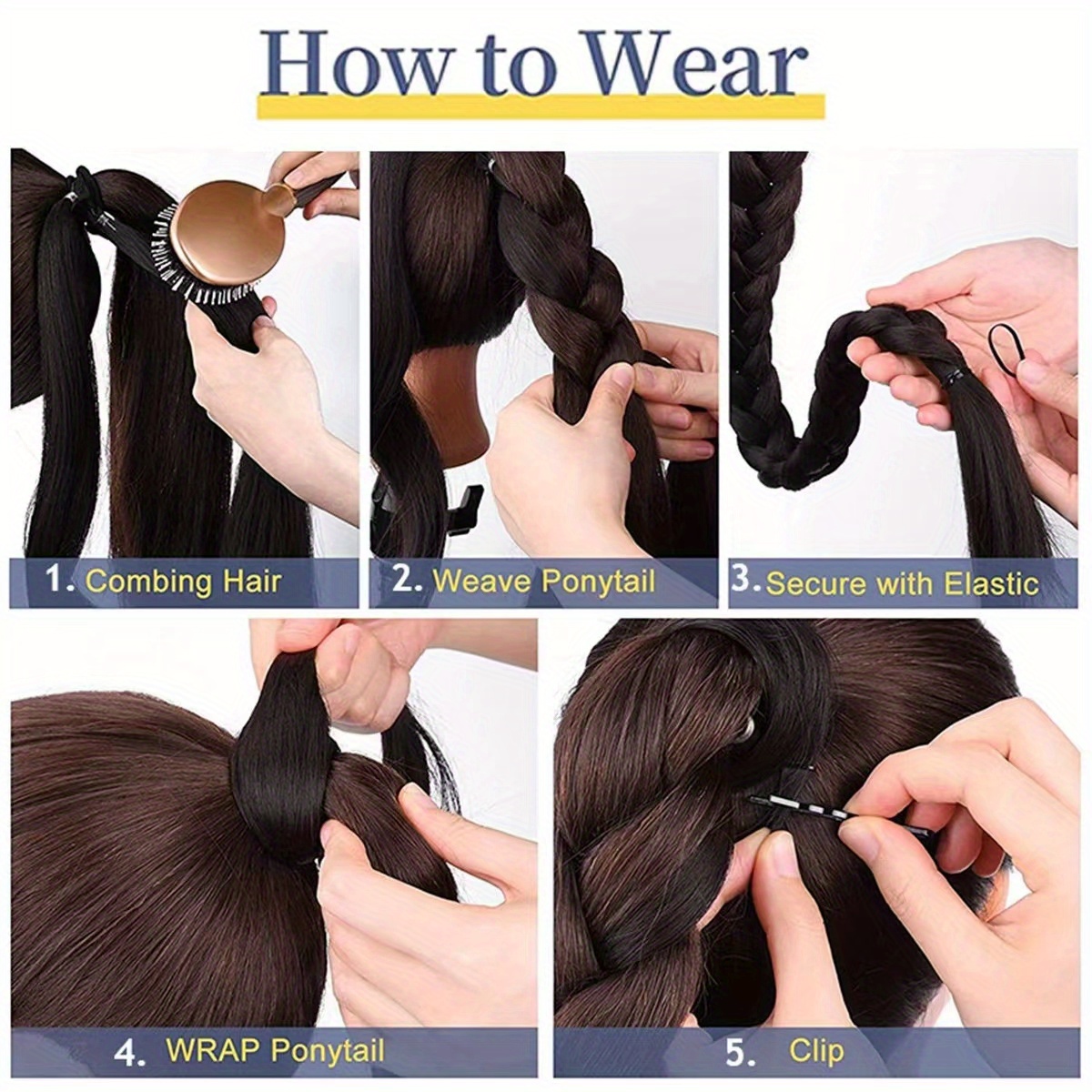 How to Wear

1. Combing Hair

2. Weave Ponytail

3. Secure with Elastic

4. WRAP Ponytail

5. Clip