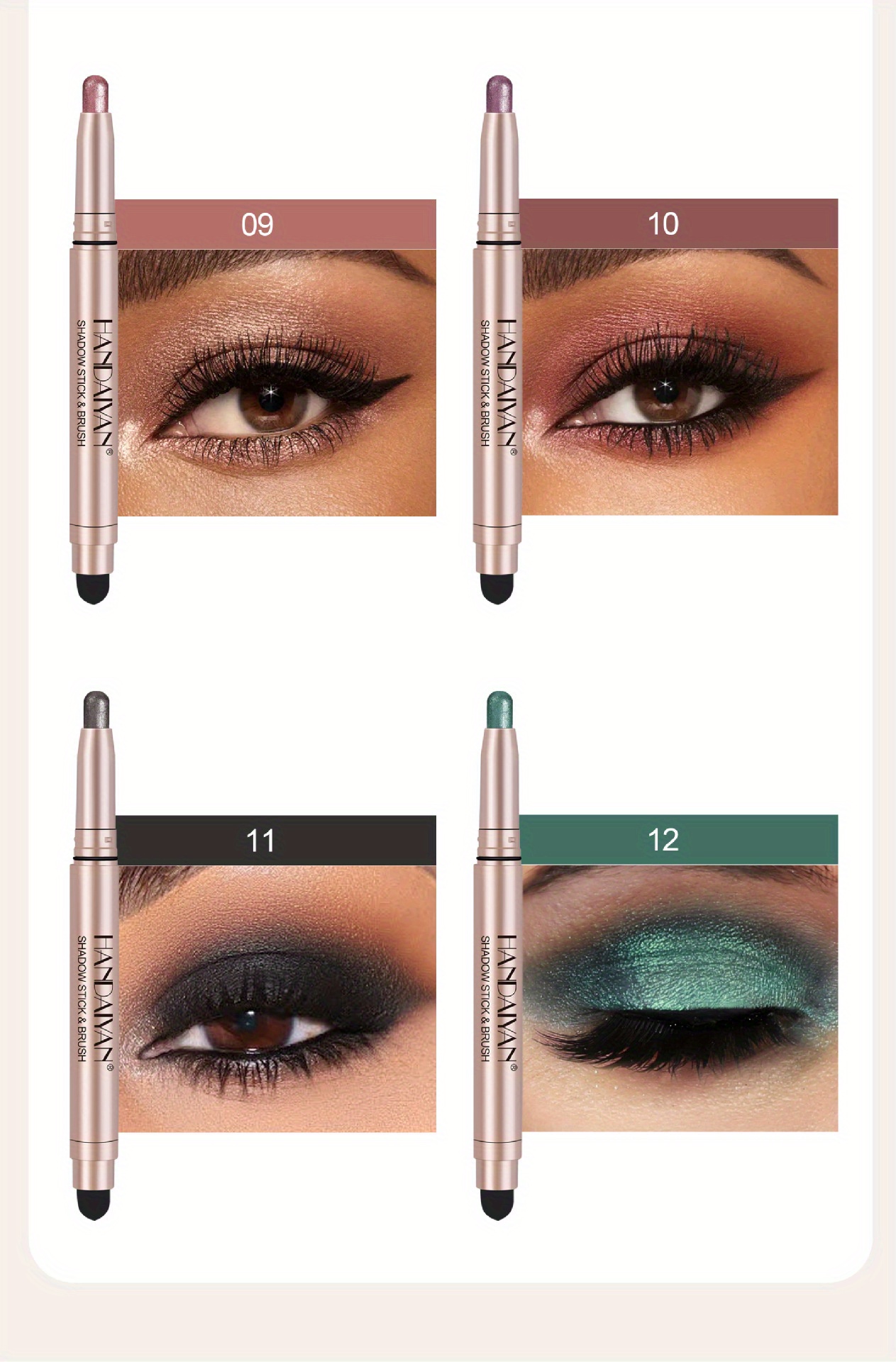 HANDAIYAN®
SHADOW STICK & BRUSH

09

HANDAIYAN®
SHADOW STICK & BRUSH

10

HANDAIYAN®
SHADOW STICK & BRUSH

11

HANDAIYAN®
SHADOW STICK & BRUSH

12