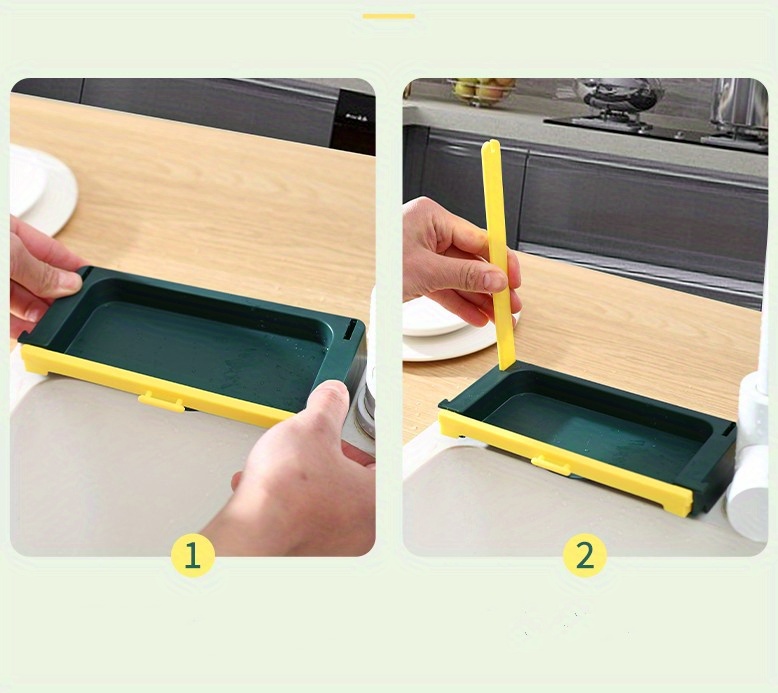 1

2