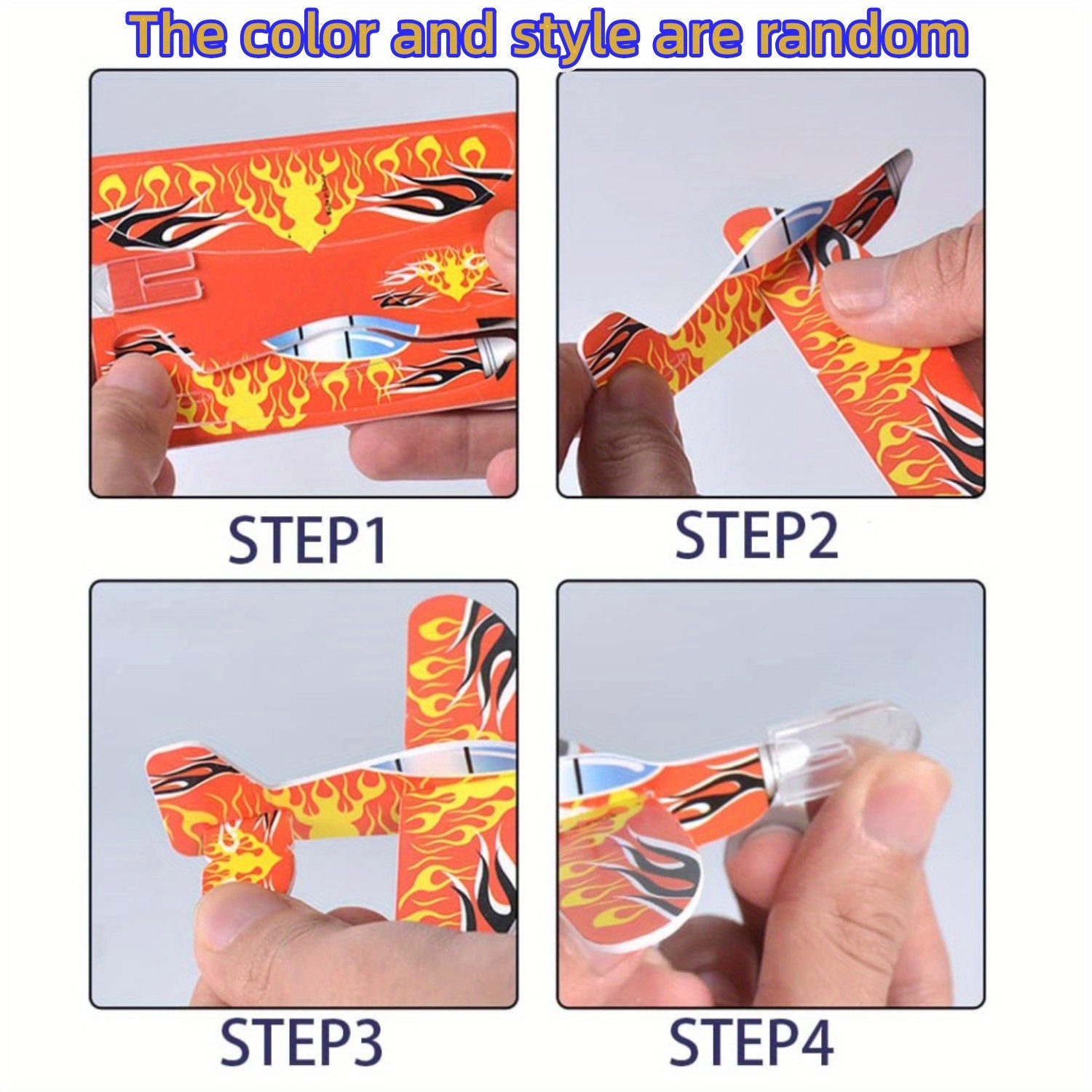 The color and style are random

STEP1

STEP2

STEP3

STEP4