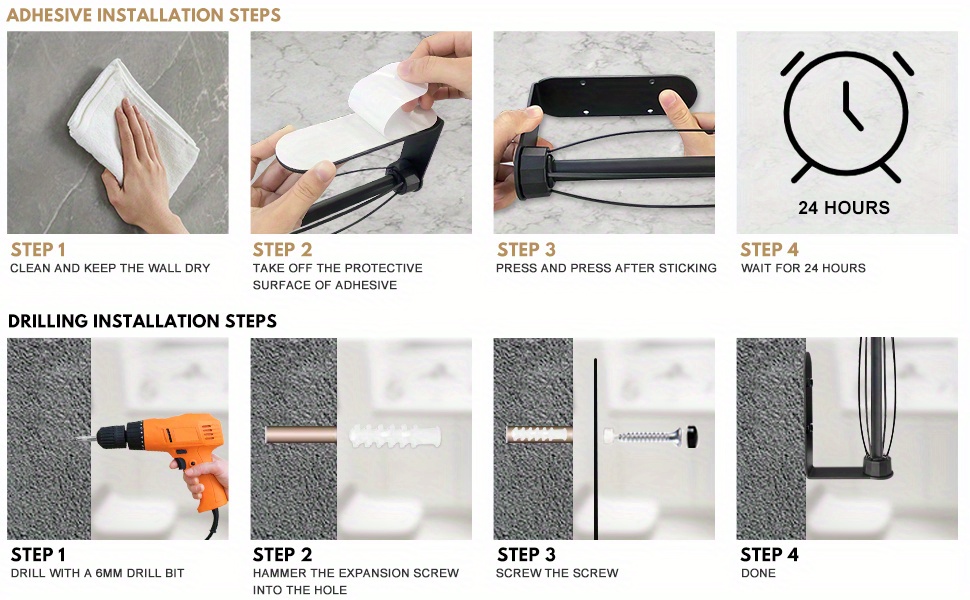 ADHESIVE INSTALLATION STEPS

24 HOURS

STEP 1
CLEAN AND KEEP THE WALL DRY

STEP 2
TAKE OFF THE PROTECTIVE SURFACE OF ADHESIVE

STEP 3
PRESS AND PRESS AFTER STICKING

STEP 4
WAIT FOR 24 HOURS

DRILLING INSTALLATION STEPS

STEP 1
DRILL WITH A 6MM DRILL BIT

STEP 2
HAMMER THE EXPANSION SCREW INTO THE HOLE

STEP 3
SCREW THE SCREW

STEP 4
DONE