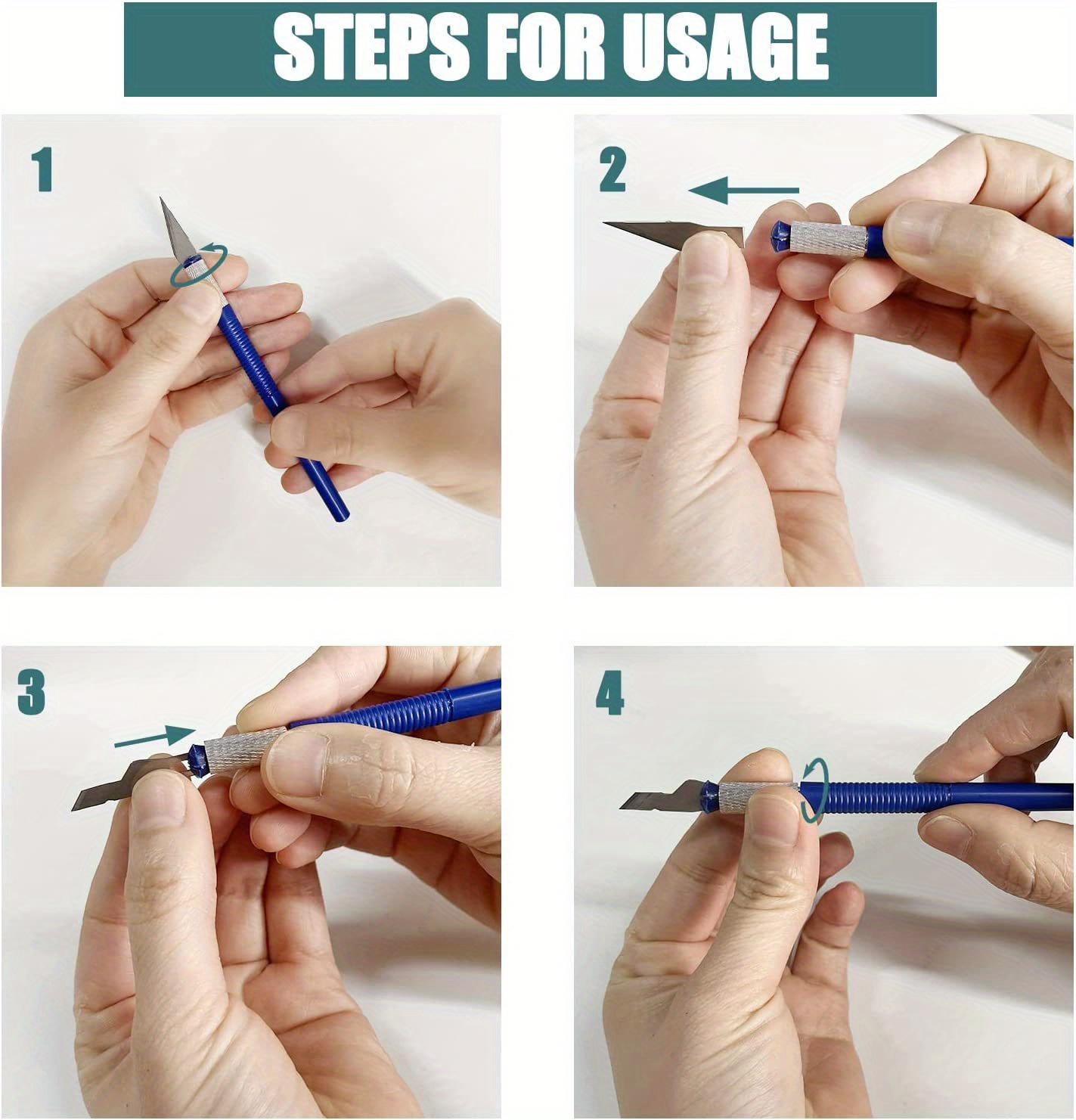 STEPS FOR USAGE

1

2

3

4