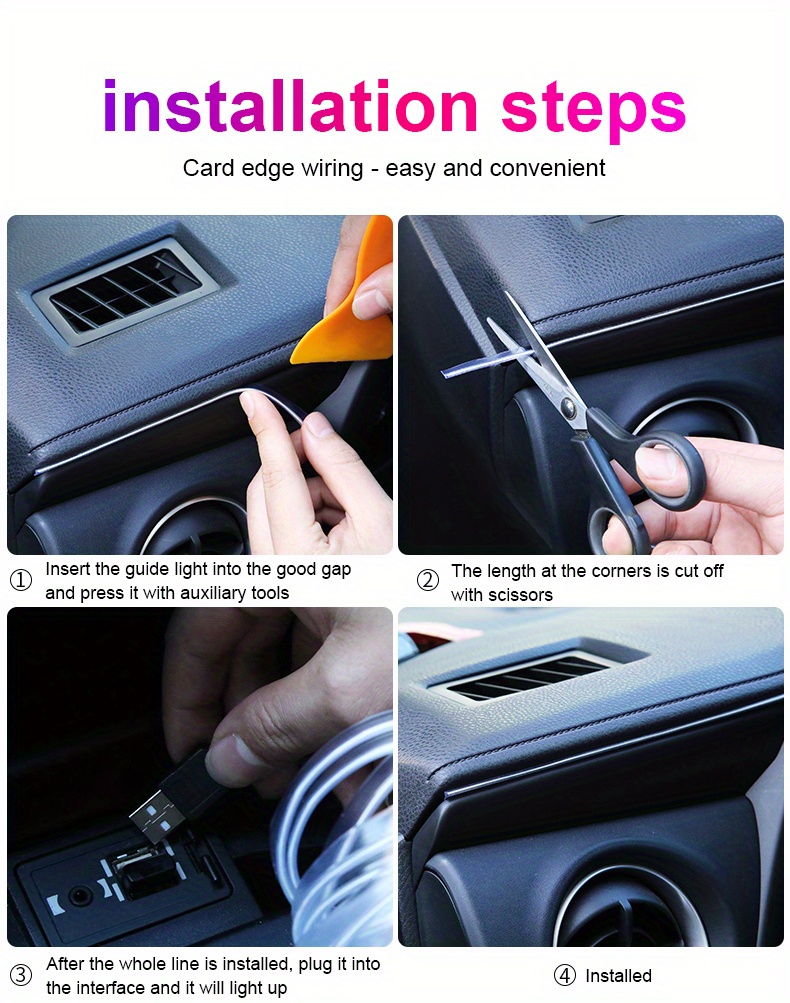 installation steps

Card edge wiring - easy and convenient

① Insert the guide light into the good gap and press it with auxiliary tools

② The length at the corners is cut off with scissors

③ After the whole line is installed, plug it into the interface and it will light up

④ Installed