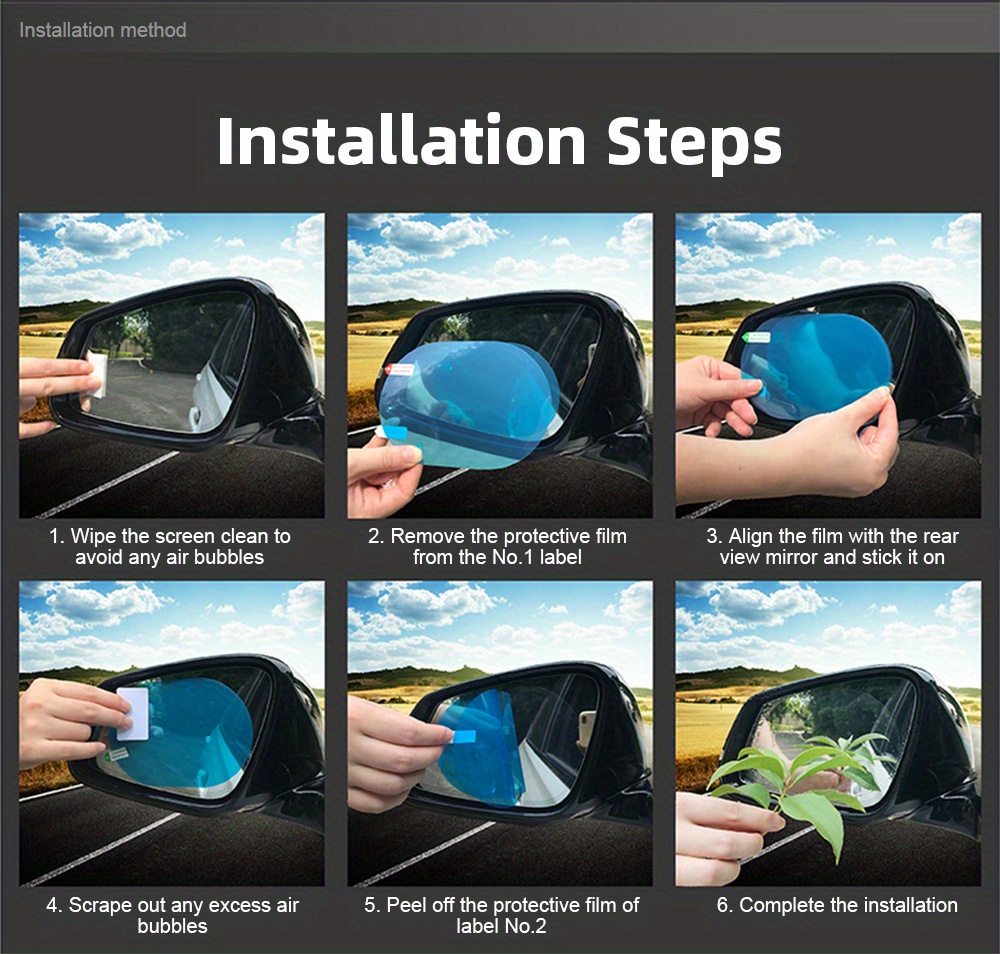 Installation method

Installation Steps

1. Wipe the screen clean to avoid any air bubbles

2. Remove the protective film from the No.1 label

3. Align the film with the rear view mirror and stick it on

4. Scrape out any excess air bubbles

5. Peel off the protective film of label No.2

6. Complete the installation