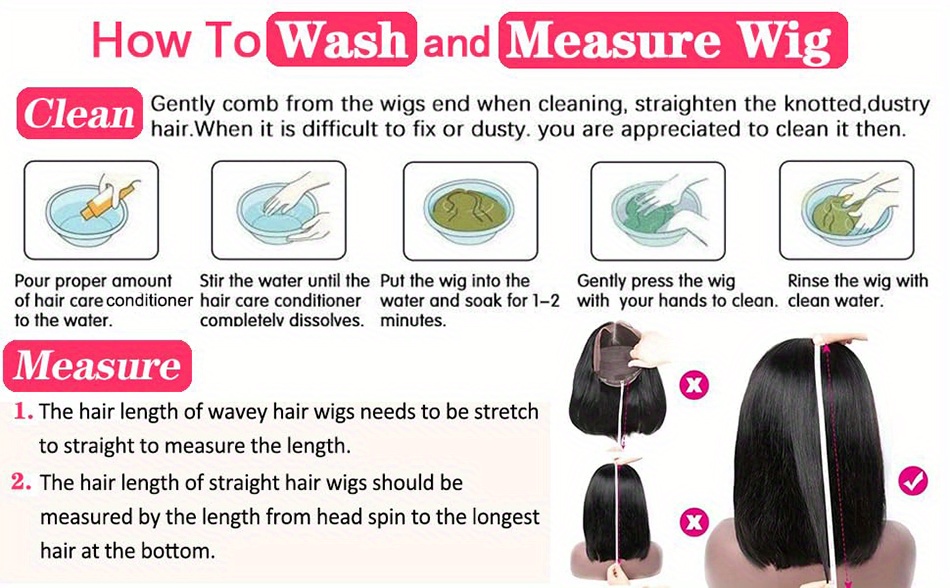 How To Wash and Measure Wig

Clean Gently comb from the wigs end when cleaning, straighten the knotted,dustry hair.When it is difficult to fix or dusty. you are appreciated to clean it then.

Pour proper amount of hair care conditioner to the water.

Stir the water until the hair care conditioner completely dissolves.

Put the wig into the water and soak for 1-2 minutes.

Gently press the wig with your hands to clean.

Rinse the wig with clean water.

Measure

1. The hair length of wavey hair wigs needs to be stretch to straight to measure the length.

2. The hair length of straight hair wigs should be measured by the length from head spin to the longest hair at the bottom.