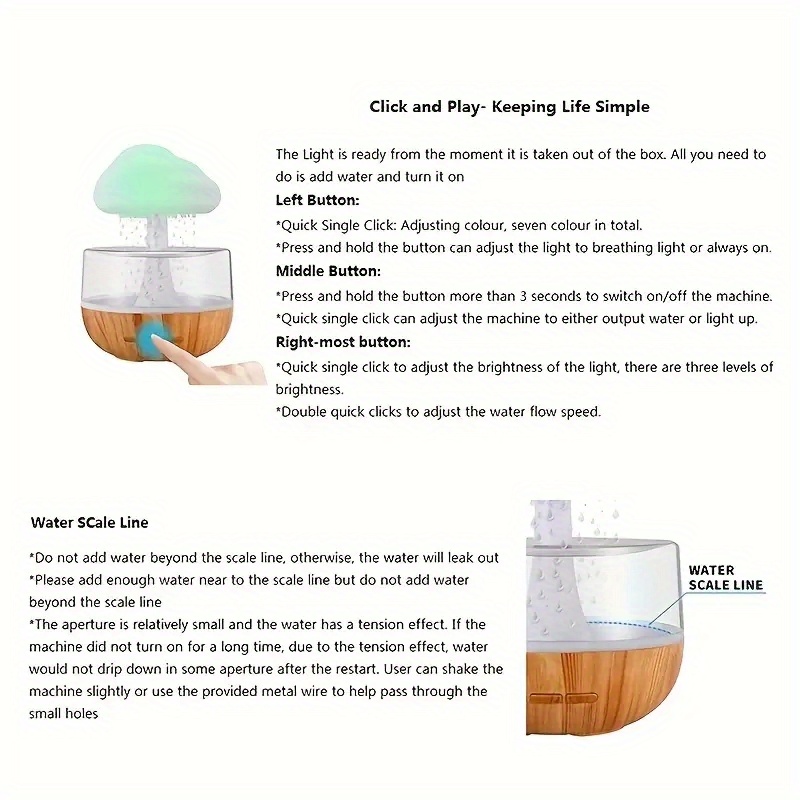 Click and Play- Keeping Life Simple

The Light is ready from the moment it is taken out of the box. All you need to do is add water and turn it on

Left Button:

*Quick Single Click: Adjusting colour, seven colour in total.

*Press and hold the button can adjust the light to breathing light or always on.

Middle Button:

*Press and hold the button more than 3 seconds to switch on/off the machine.

*Quick single click can adjust the machine to either output water or light up.

Right-most button:

*Quick single click to adjust the brightness of the light, there are three levels of brightness.

*Double quick clicks to adjust the water flow speed.

Water SCale Line

*Do not add water beyond the scale line, otherwise, the water will leak out

*Please add enough water near to the scale line but do not add water beyond the scale line

*The aperture is relatively small and the water has a tension effect. If the machine did not turn on for a long time, due to the tension effect, water would not drip down in some aperture after the restart. User can shake the machine slightly or use the provided metal wire to help pass through the small holes

WATER SCALE LINE