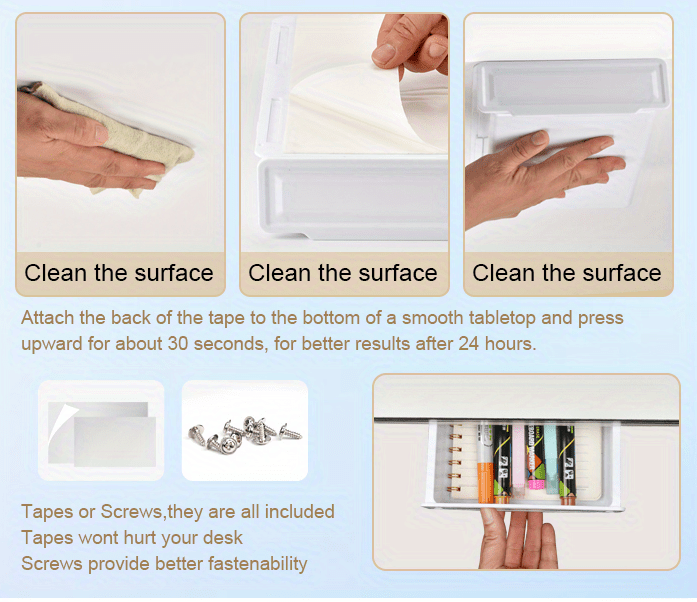 Clean the surface

Clean the surface

Clean the surface

Attach the back of the tape to the bottom of a smooth tabletop and press upward for about 30 seconds, for better results after 24 hours.

Tapes or Screws,they are all included
Tapes wont hurt your desk
Screws provide better fastenability