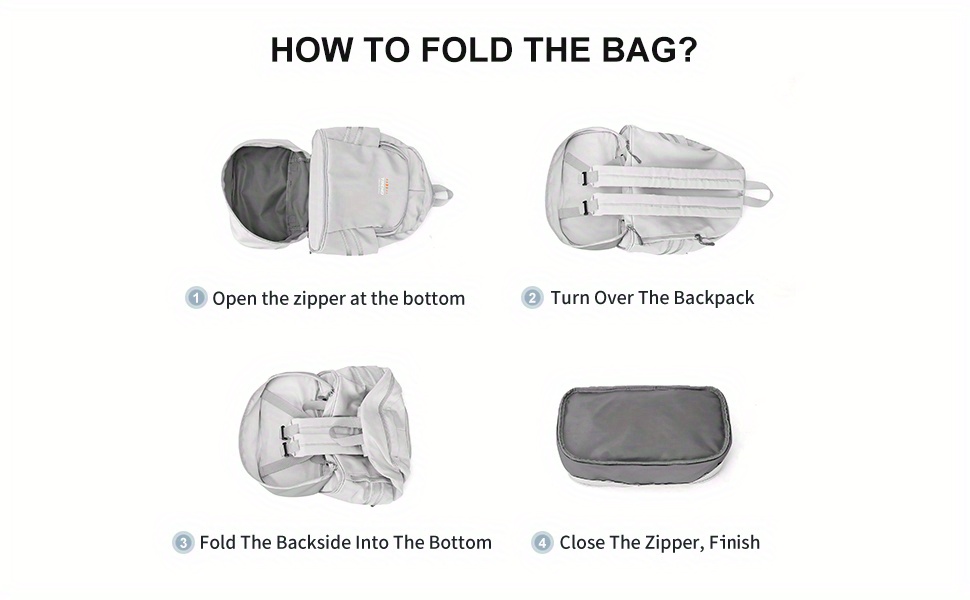 HOW TO FOLD THE BAG?

1 Open the zipper at the bottom

2 Turn Over The Backpack

3 Fold The Backside Into The Bottom

4 Close The Zipper, Finish