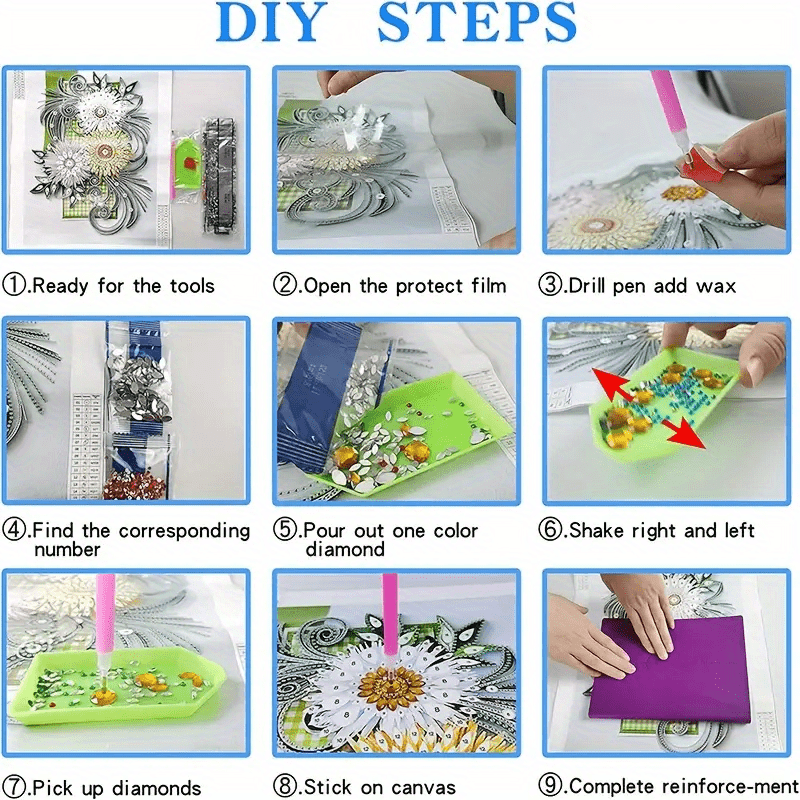 DIY STEPS

①.Ready for the tools

②.Open the protect film

③.Drill pen add wax

④.Find the corresponding number

⑤.Pour out one color diamond

⑥.Shake right and left

⑦.Pick up diamonds

⑧.Stick on canvas

⑨.Complete reinforce-ment