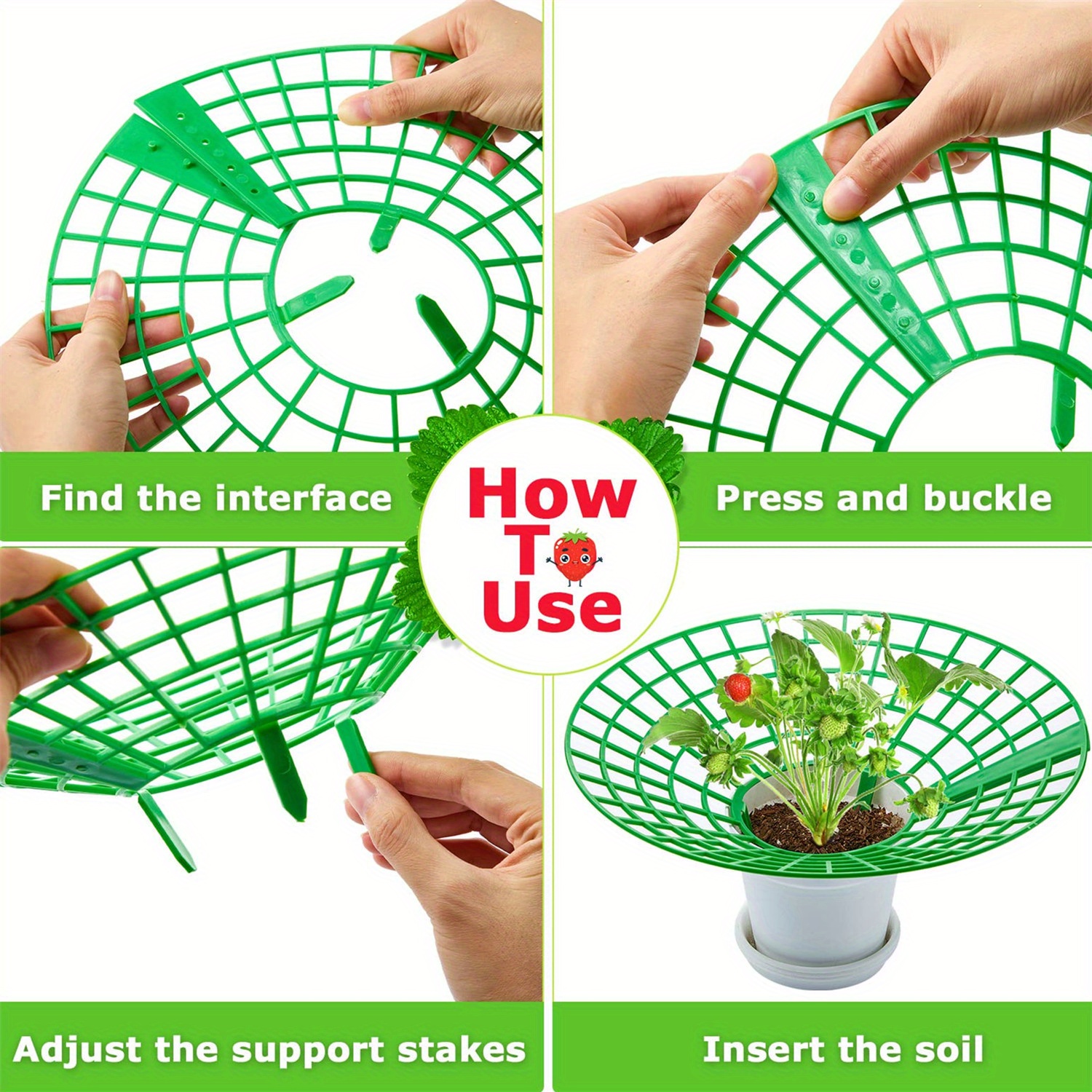 Find the interface

How To Use

Press and buckle

Adjust the support stakes

Insert the soil