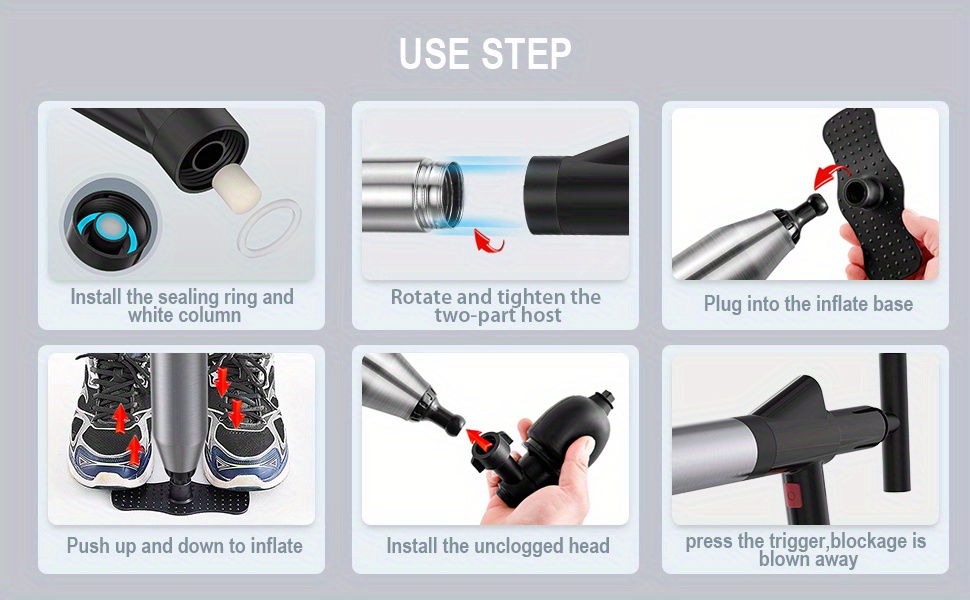 USE STEP

Install the sealing ring and white column

Rotate and tighten the two-part host

Plug into the inflate base

Push up and down to inflate

Install the unclogged head

press the trigger,blockage is blown away