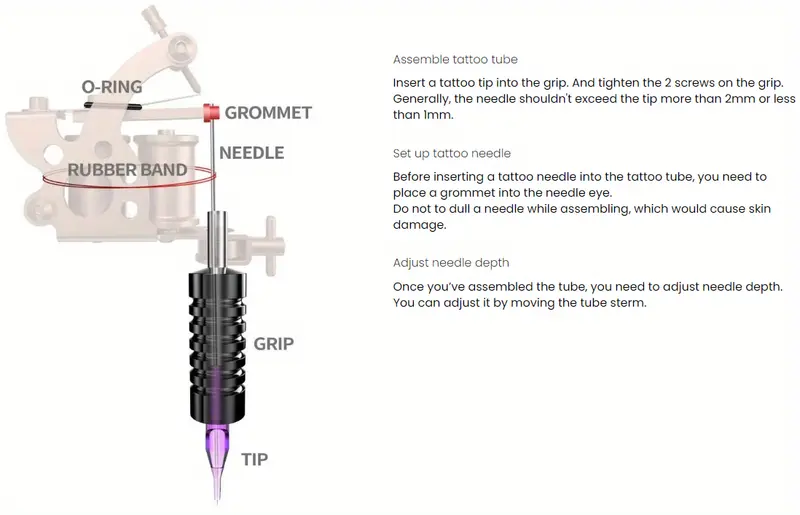 O-RING
GROMMET
NEEDLE
RUBBER BAND
GRIP
TIP

Assemble tattoo tube

Insert a tattoo tip into the grip. And tighten the 2 screws on the grip. Generally, the needle shouldn't exceed the tip more than 2mm or less than 1mm.

Set up tattoo needle

Before inserting a tattoo needle into the tattoo tube, you need to place a grommet into the needle eye.
Do not to dull a needle while assembling, which would cause skin damage.

Adjust needle depth

Once you've assembled the tube, you need to adjust needle depth. You can adjust it by moving the tube sterm.