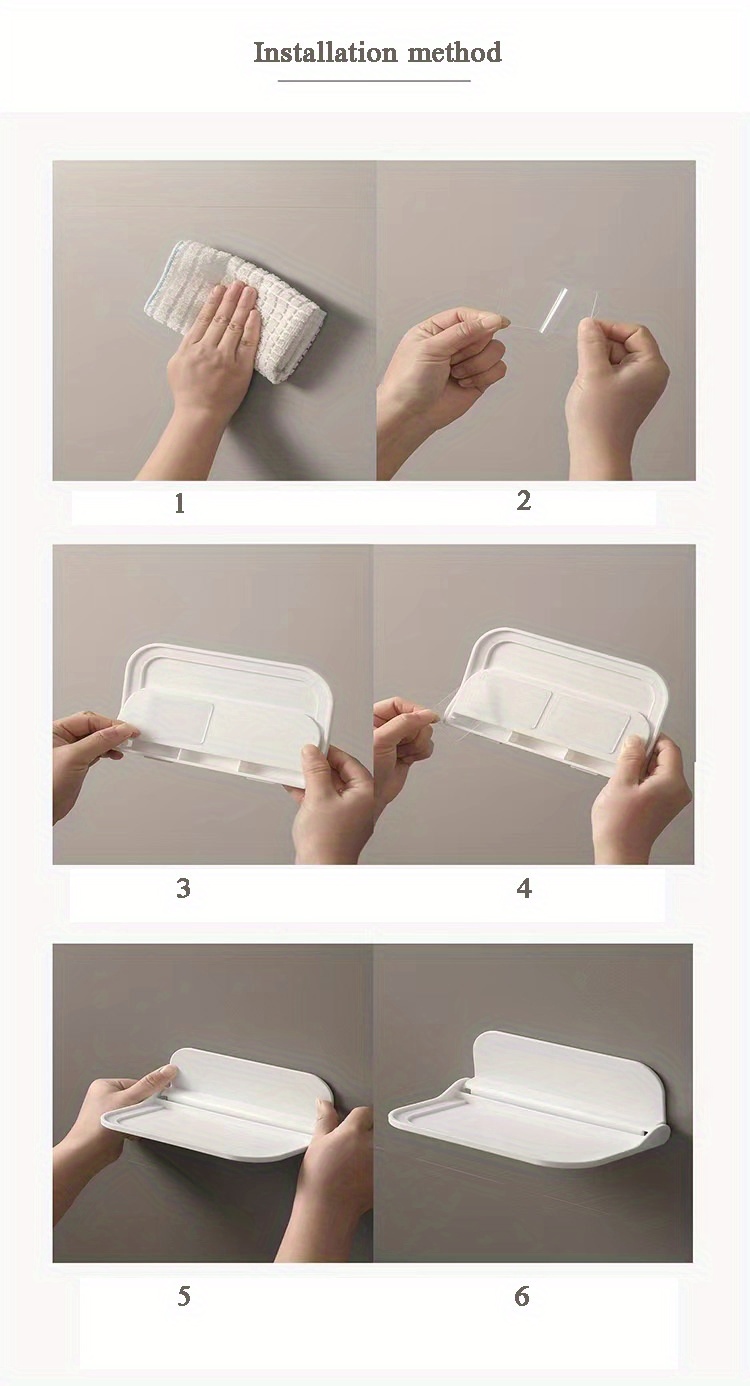 Installation method

1

2

3

4

5

6