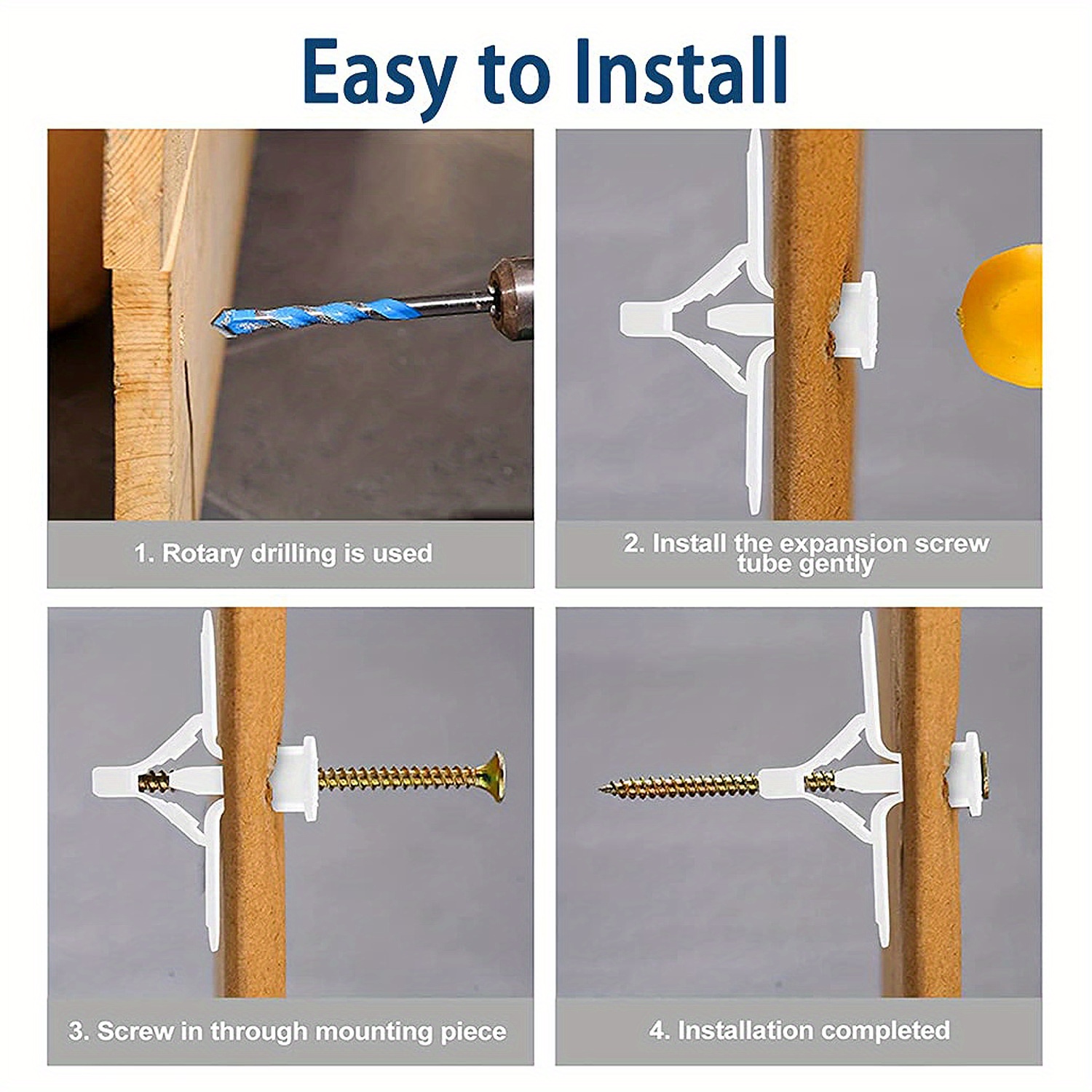 Easy to Install

1. Rotary drilling is used

2. Install the expansion screw tube gently

3. Screw in through mounting piece

4. Installation completed