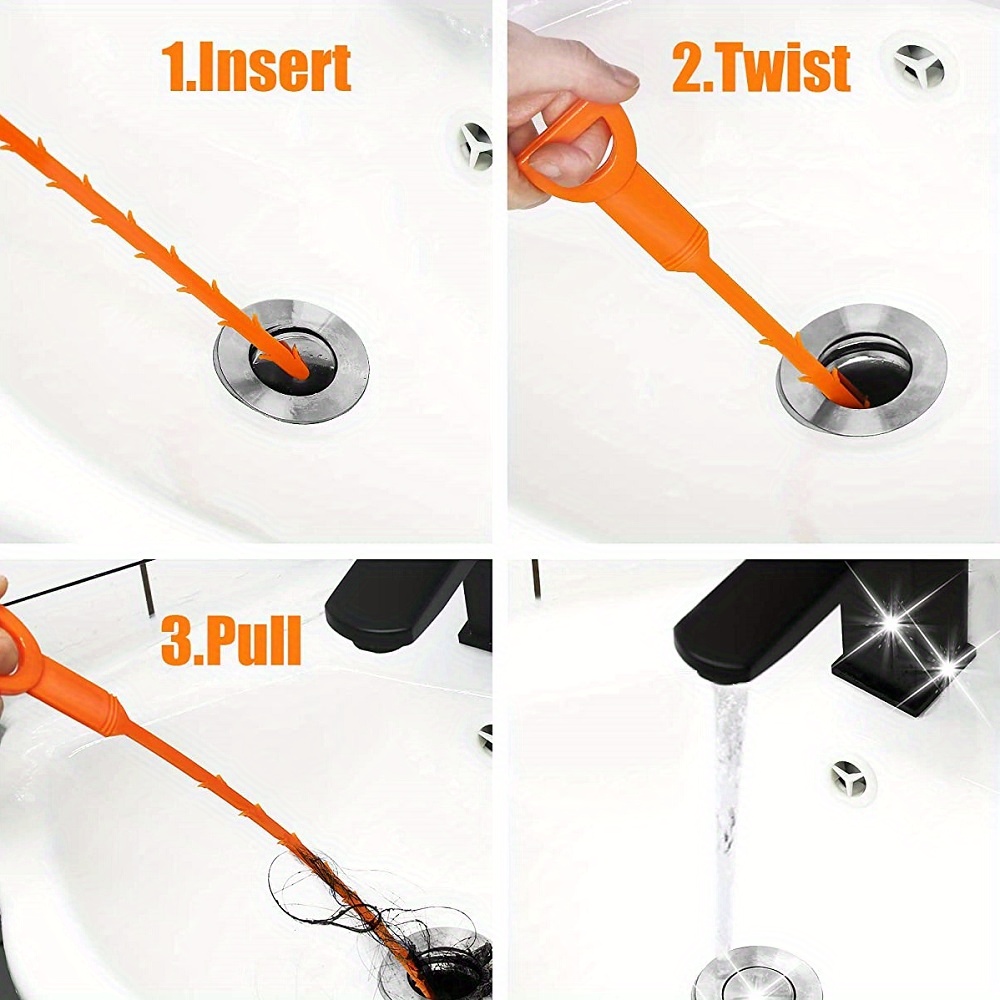 1.Insert

2.Twist

3.Pull