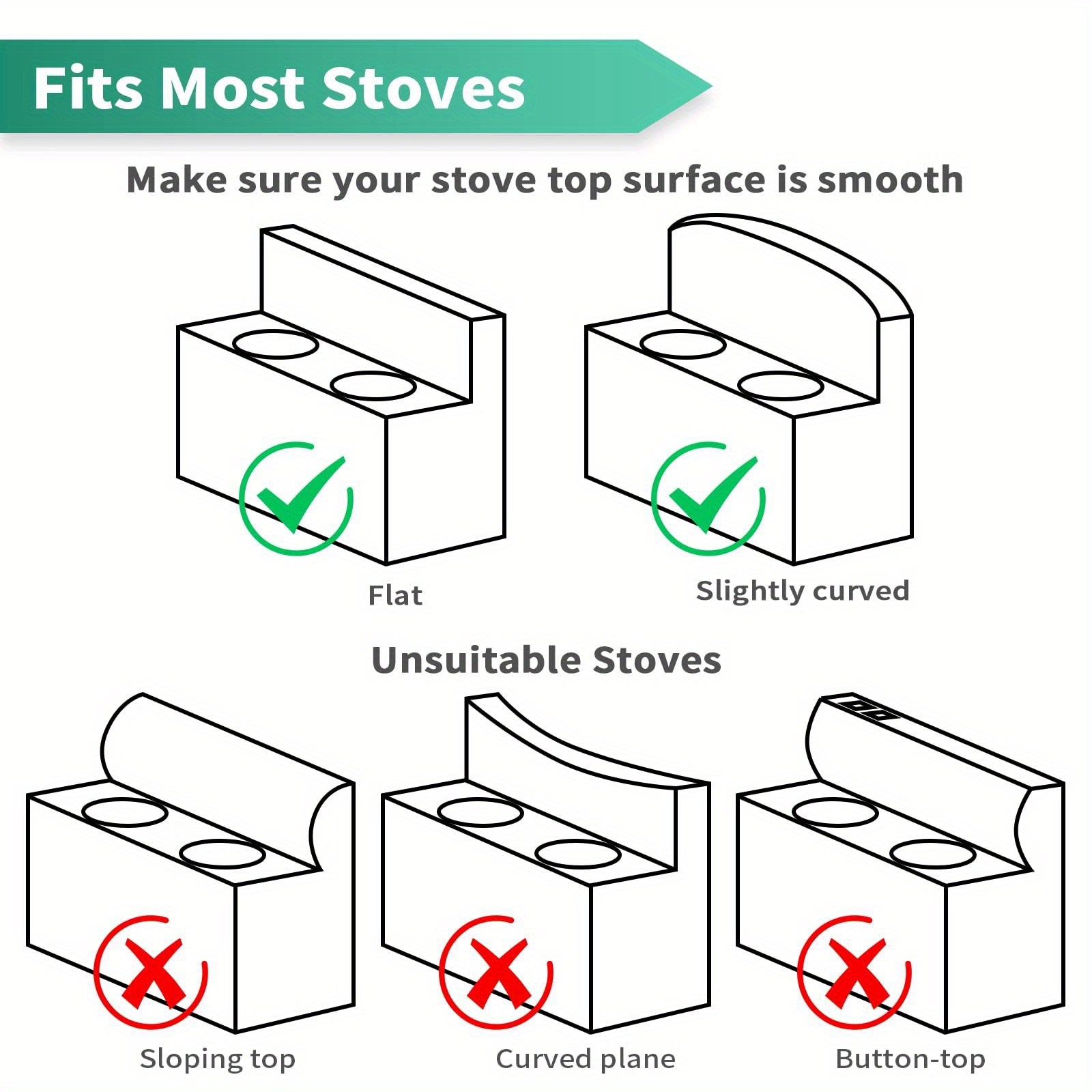 Fits Most Stoves

Make sure your stove top surface is smooth

Flat

Slightly curved

Unsuitable Stoves

Sloping top

Curved plane

Button-top