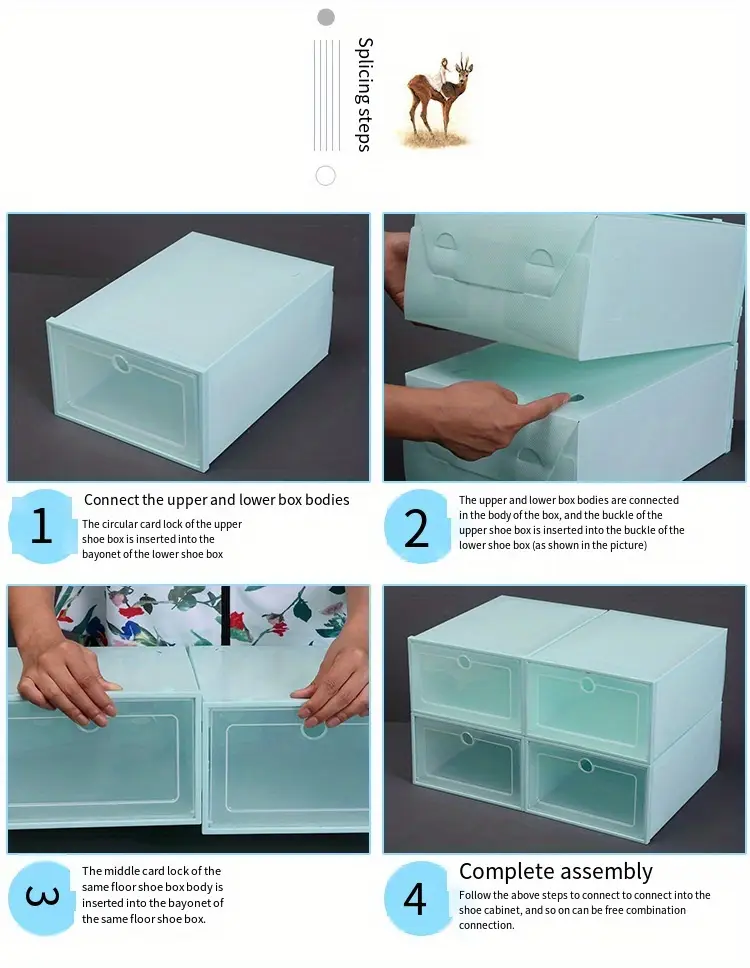 Splicing steps

1
Connect the upper and lower box bodies
The circular card lock of the upper shoe box is inserted into the bayonet of the lower shoe box

2
The upper and lower box bodies are connected in the body of the box, and the buckle of the upper shoe box is inserted into the buckle of the lower shoe box (as shown in the picture)

3
The middle card lock of the same floor shoe box body is inserted into the bayonet of the same floor shoe box.

4
Complete assembly
Follow the above steps to connect to connect into the shoe cabinet, and so on can be free combination connection.